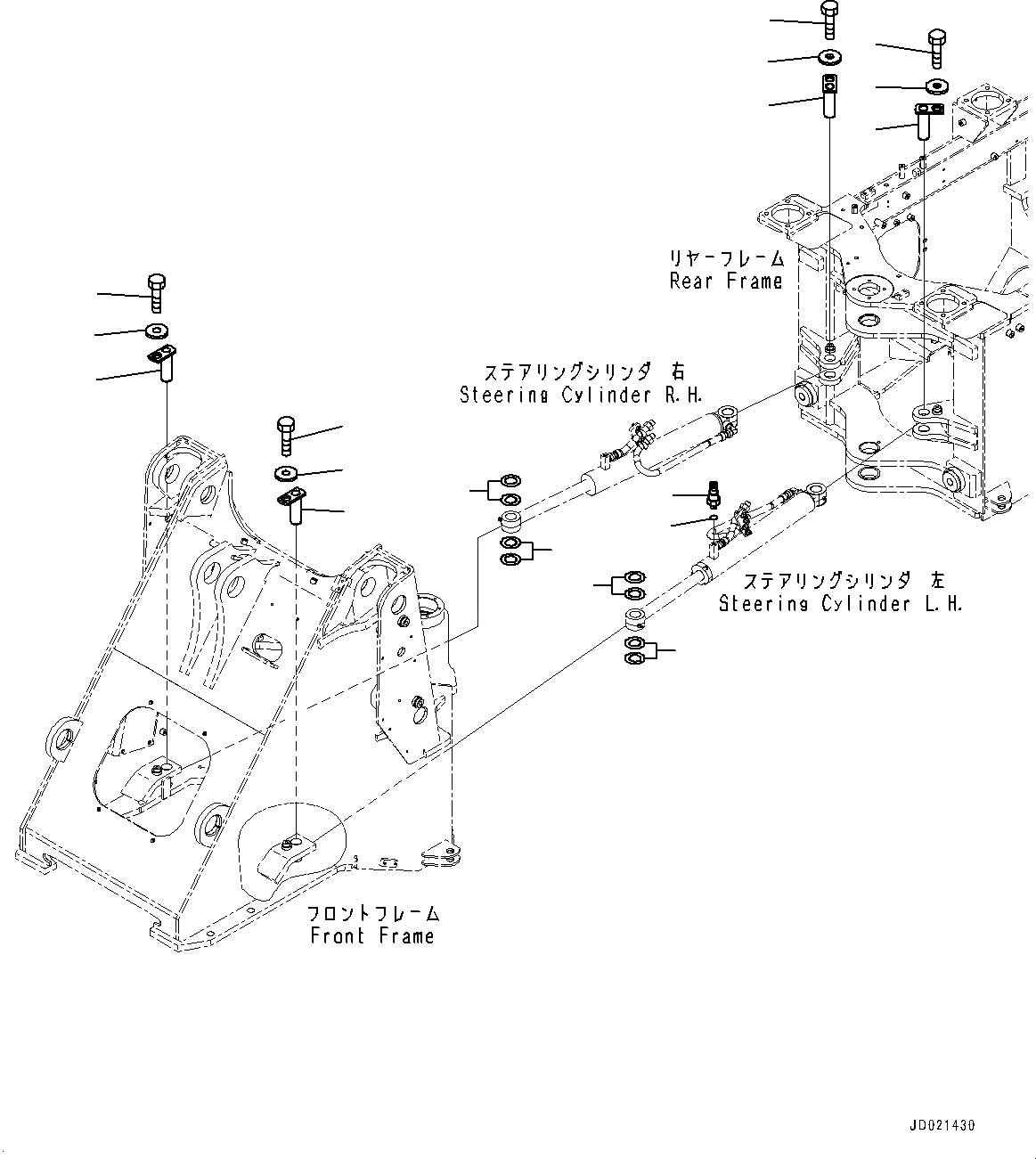 リヤーフレーム
Rear Frame

ステアリングシリンダ 右
Steering Cylinder R.H.

ステアリングシリンダ 左
Steering Cylinder L.H.

フロントフレーム
Front Frame

JD021430