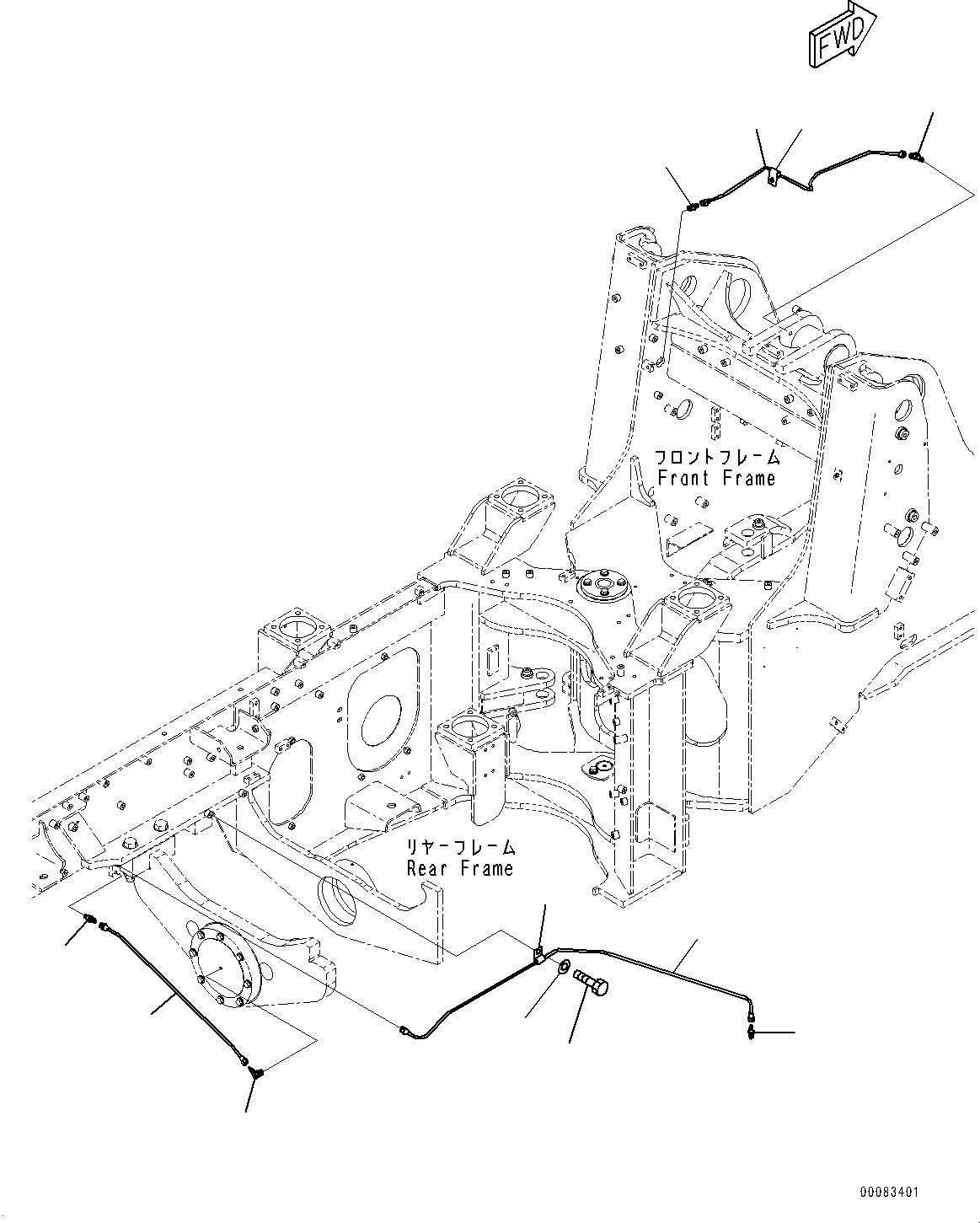 FWD

フロントフレーム
Front Frame

リヤーフレーム
Rear Frame

00083401