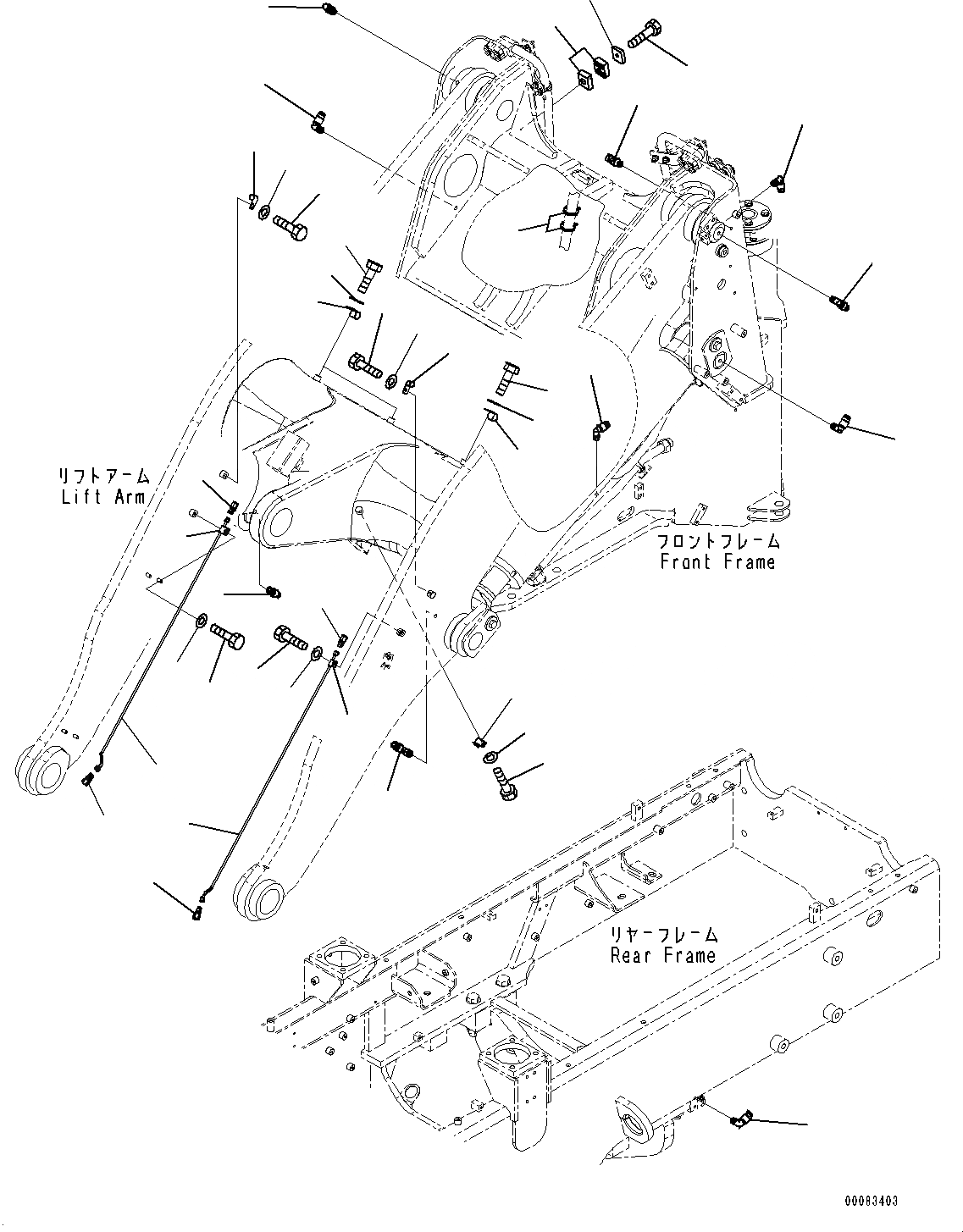 リフトアーム
Lift Arm

フロントフレーム
Front Frame

リヤーフレーム
Rear Frame

00083403