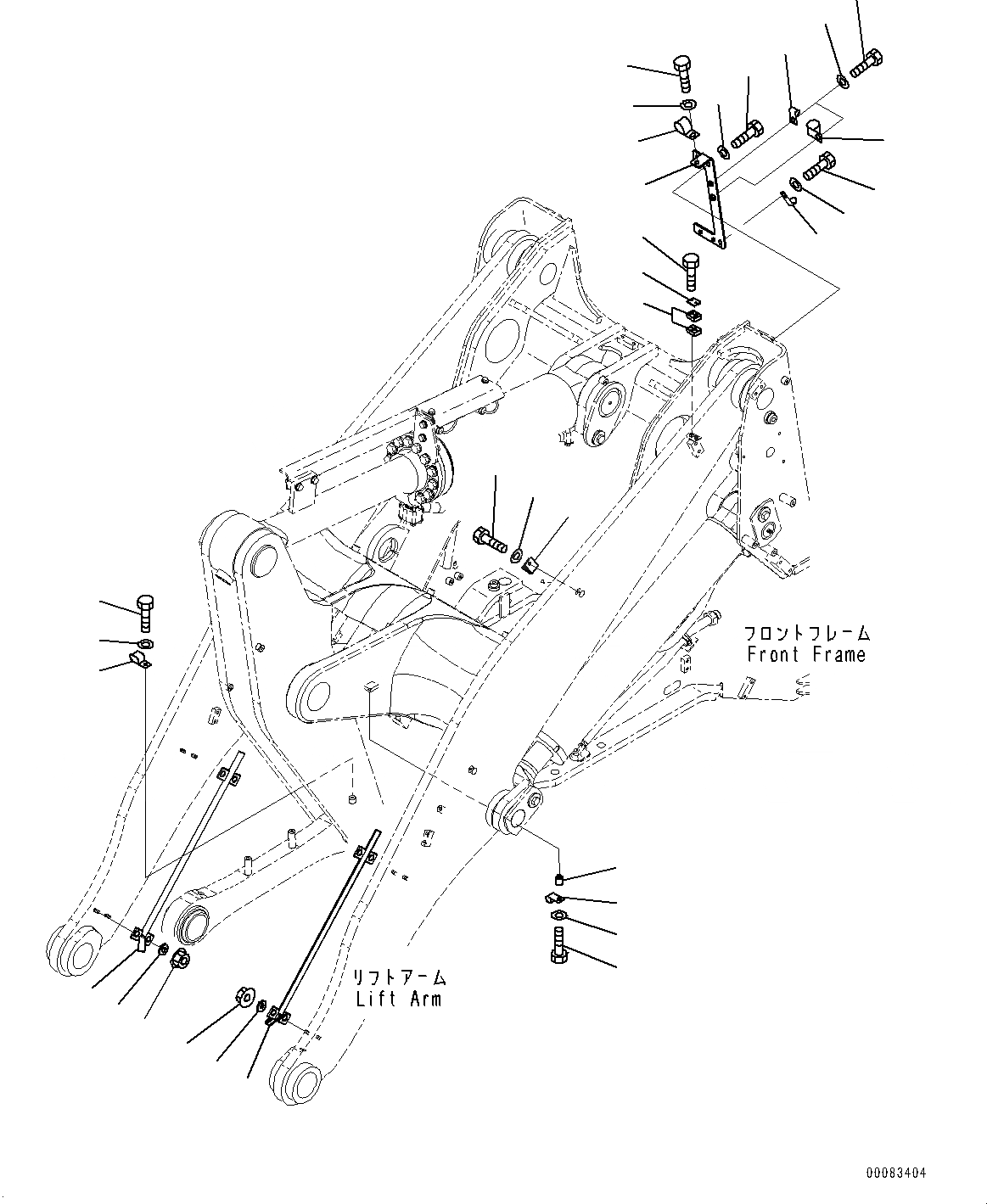 フロントフレーム
Front Frame

リフトアーム
Lift Arm

00083404