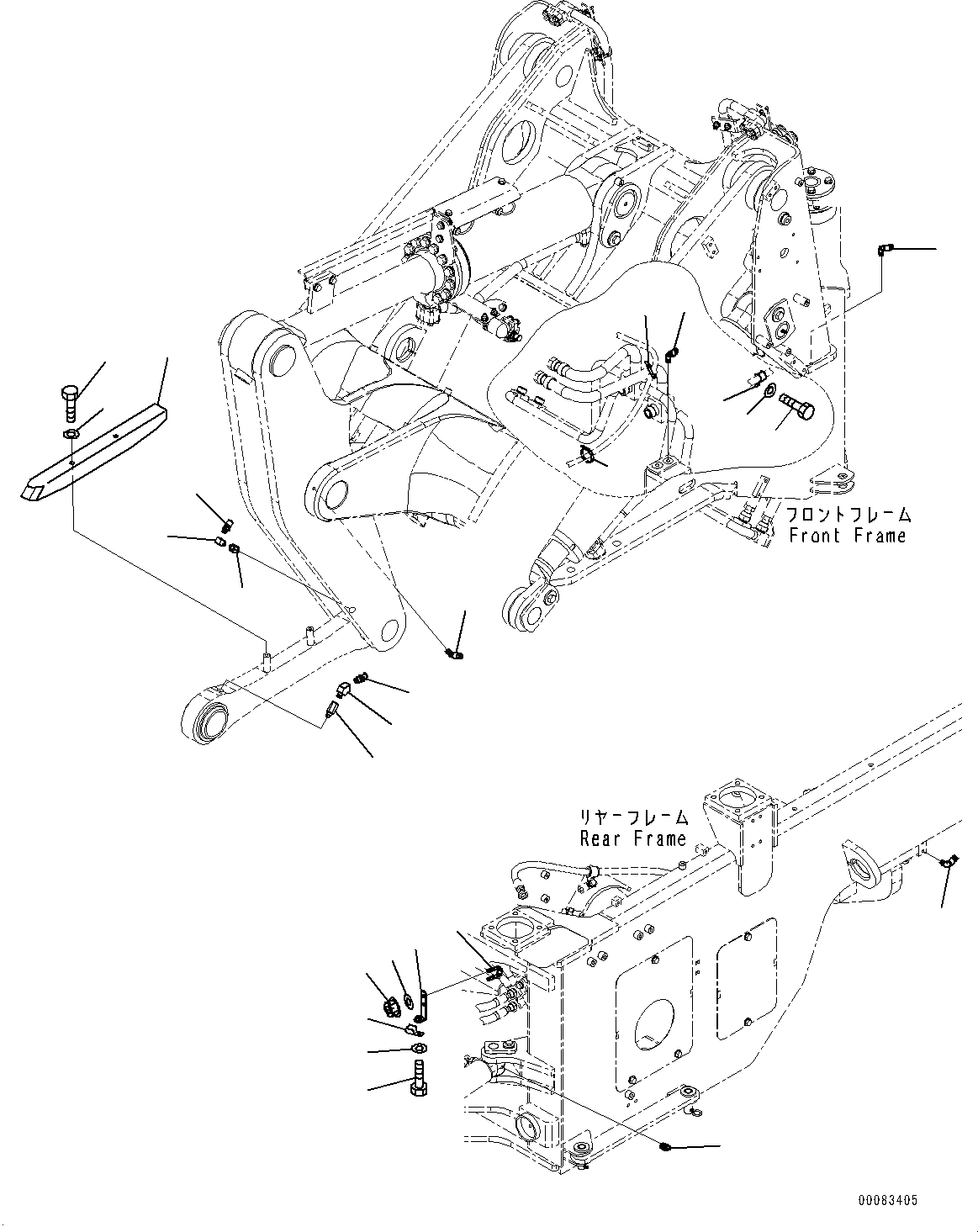 フロントフレーム
Front Frame

リヤーフレーム
Rear Frame

00083405