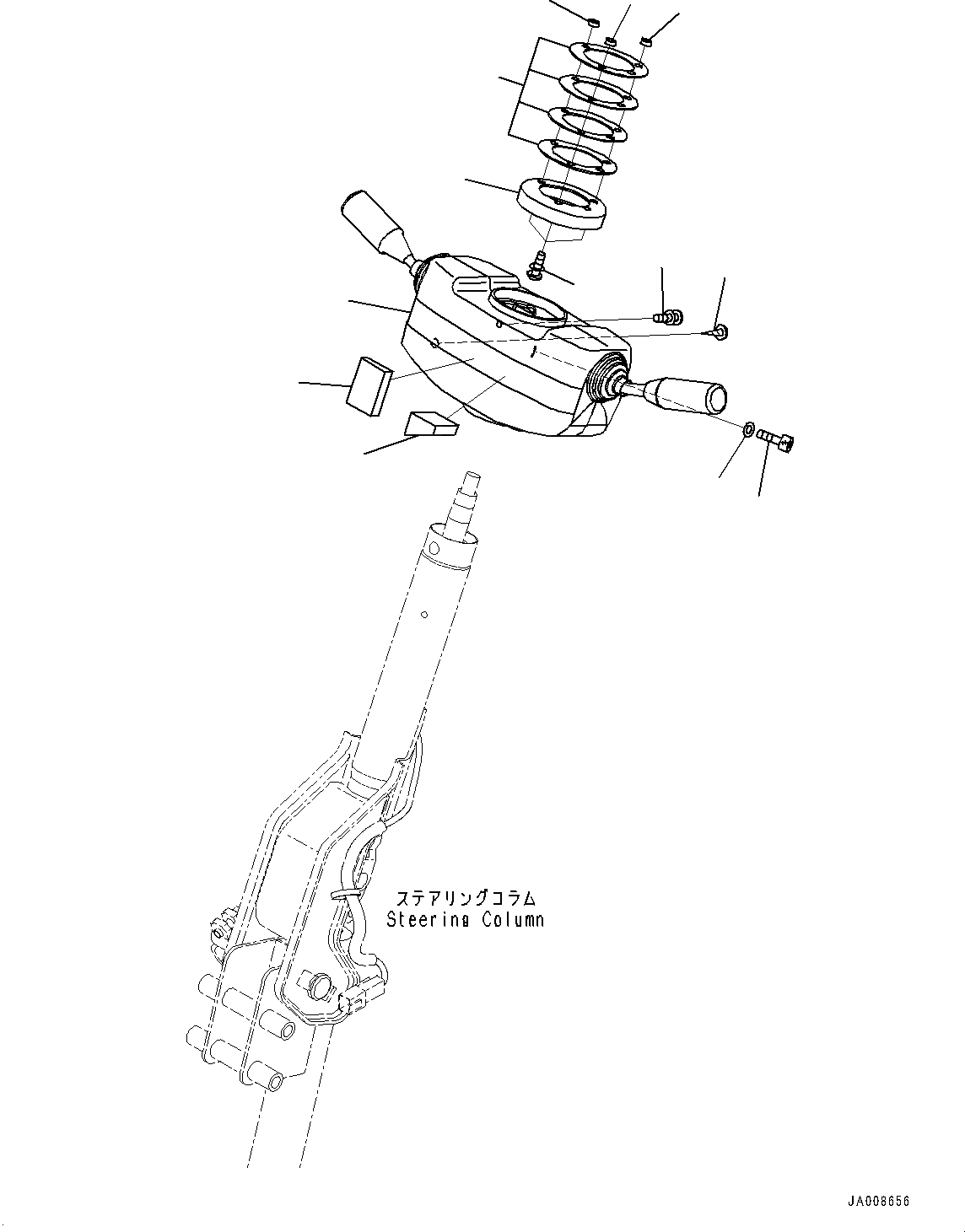 ステアリングコラム
Steering Column

JA008656