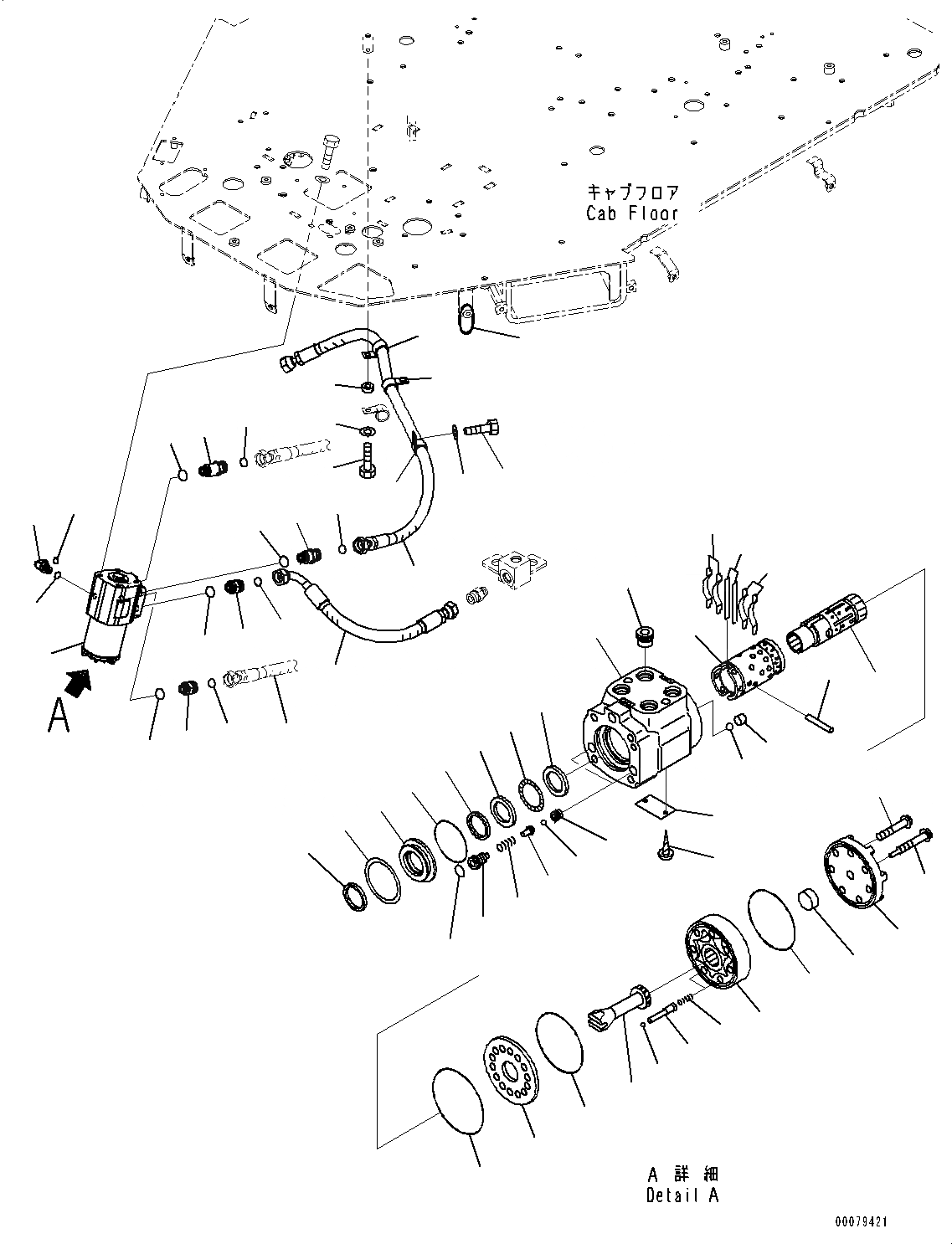 キャブフロア
Cab Floor

A

A 詳細
Detail A

00079421