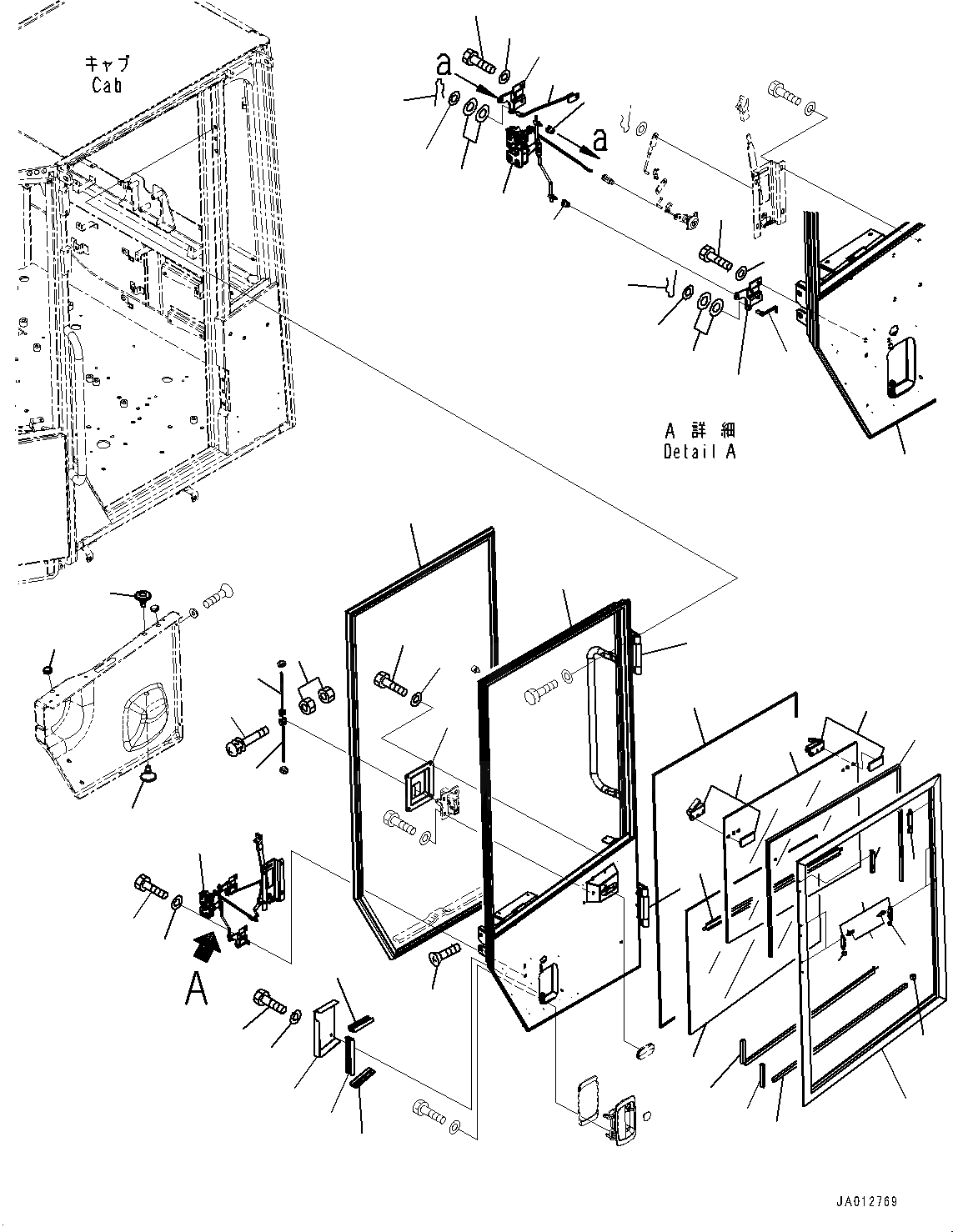 キャブ
Cab

a

a

A 詳細
Detail A

A

JA012769