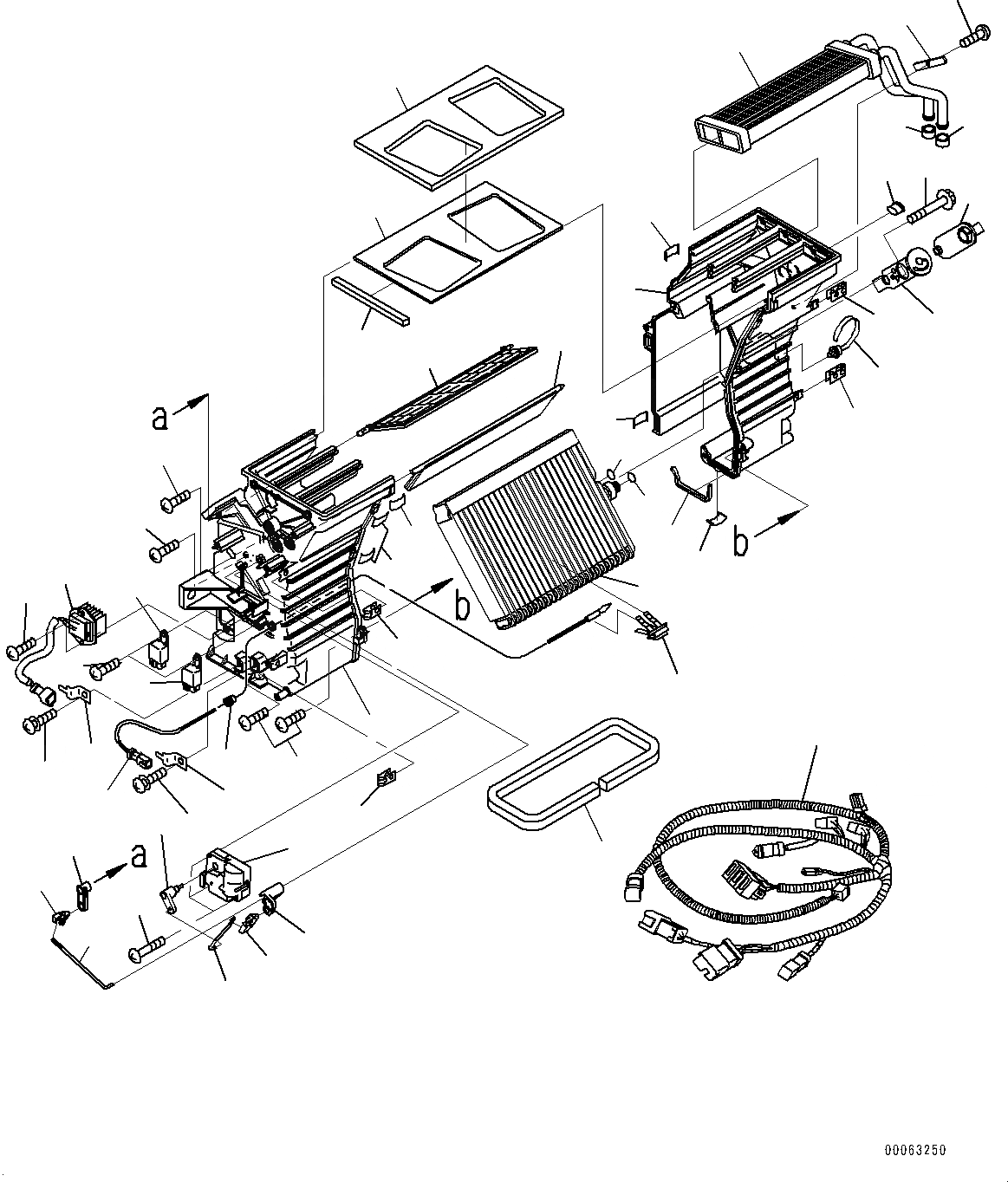 a

b

b

a

00063250