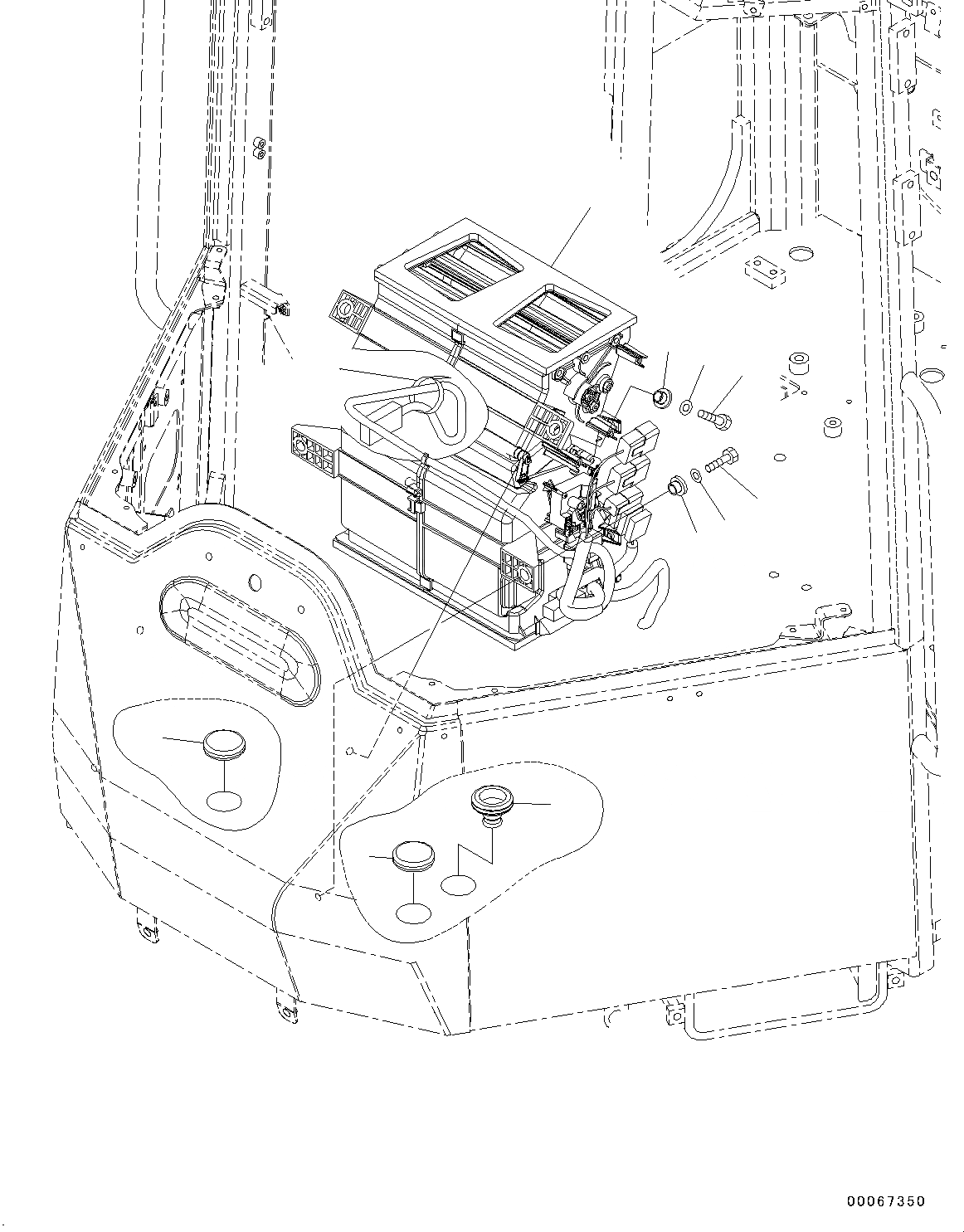 00067350