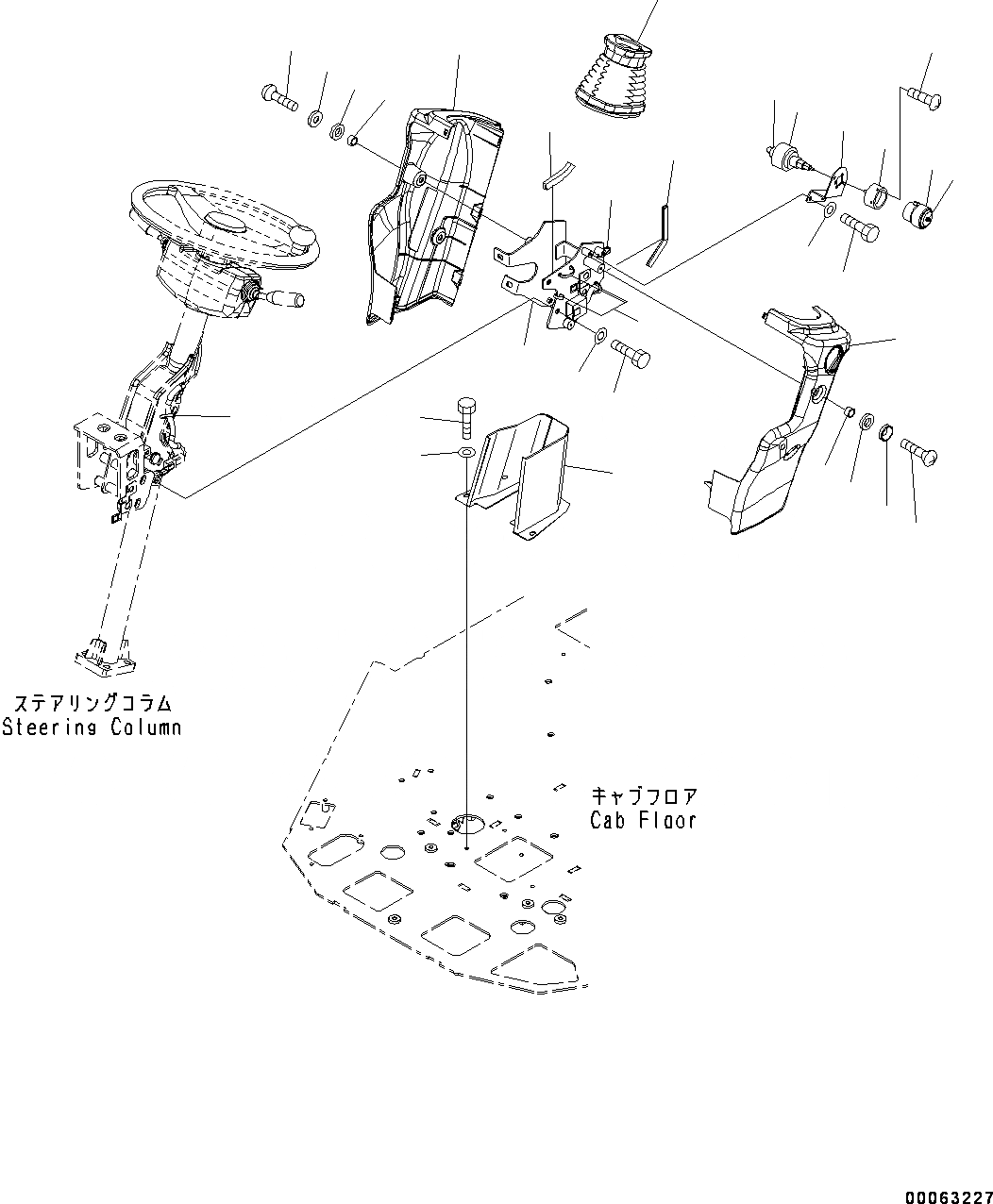 ステアリングコラム
Steering Column

キャブフロア
Cab Floor

00063227