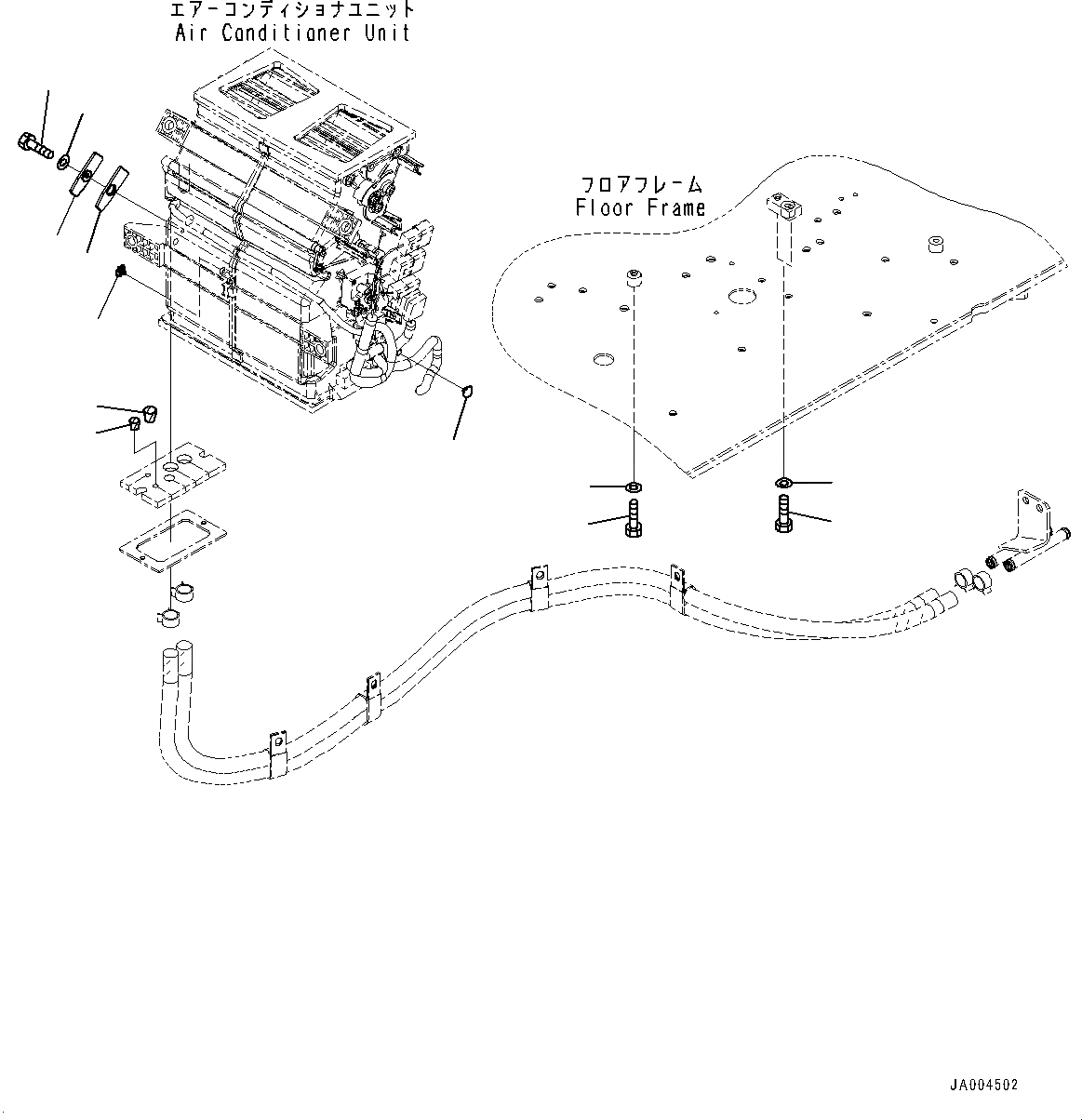 エアーコンディショナユニット
Air Canditianer Unit

フロアフレーム
Floor Frame

JA004502