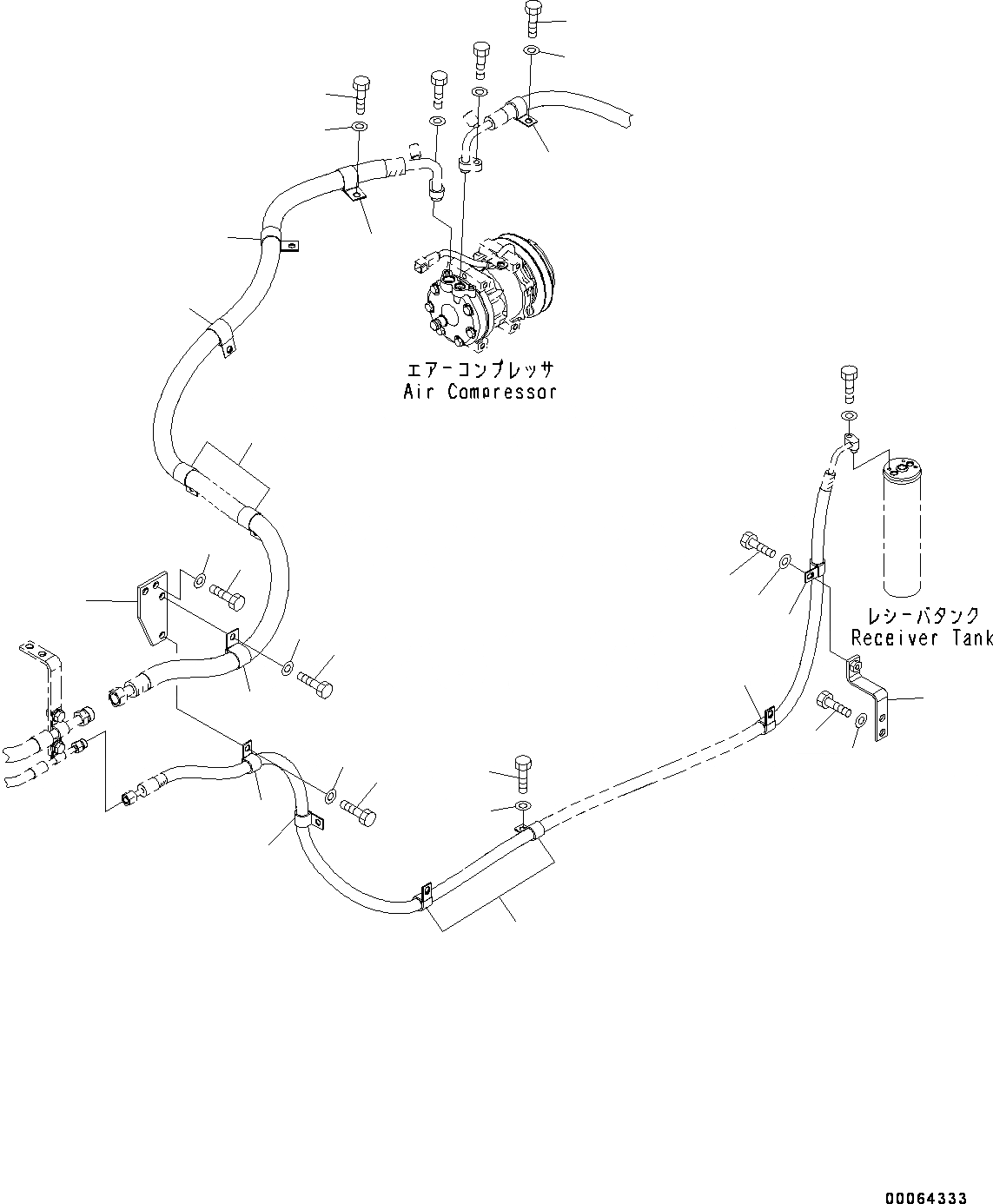 エアーコンプレッサ
Air Compressor

レシーバタンク
Receiver Tank

00064333