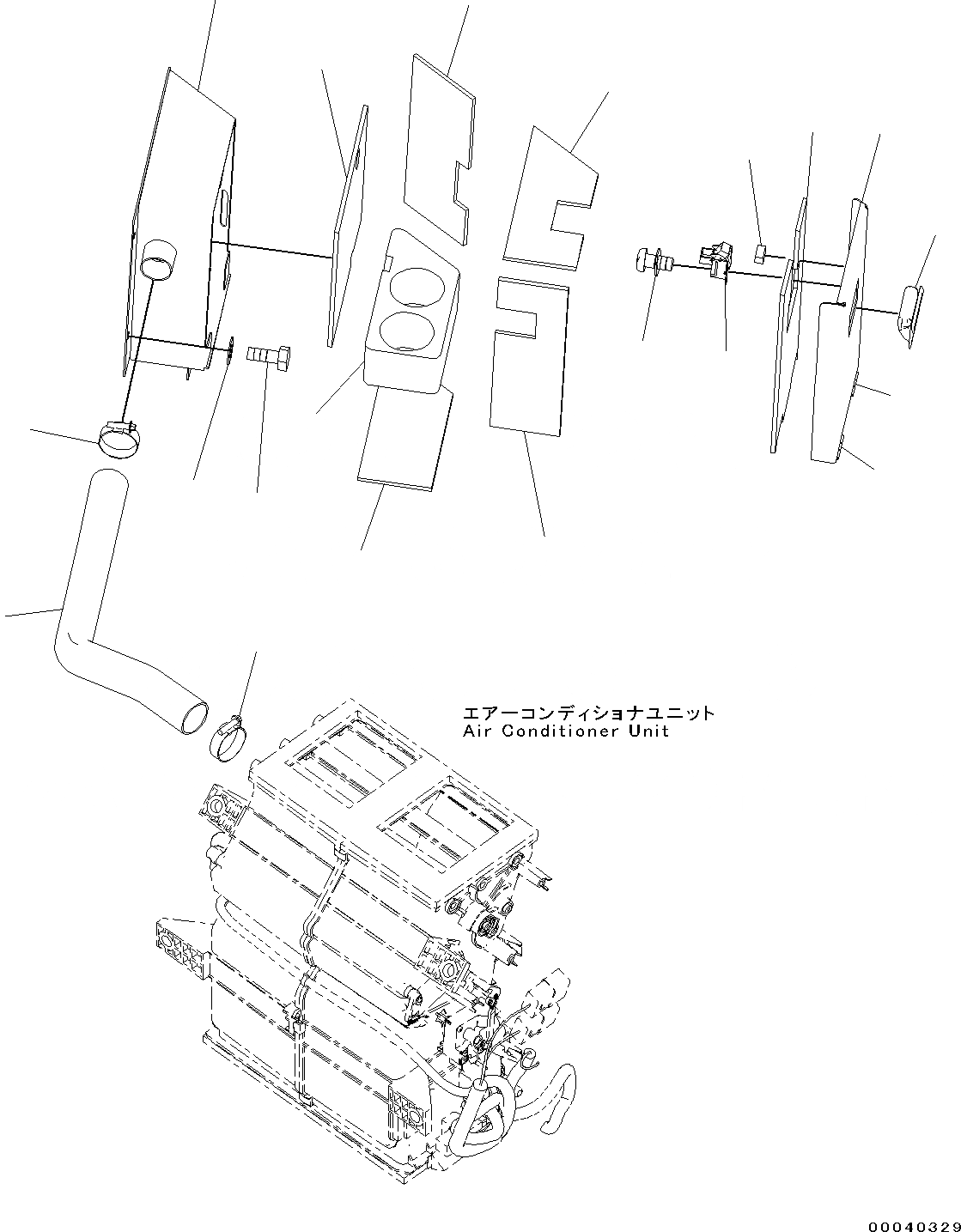 エアーコンディショナユニット
Air Conditioner Unit

00040329