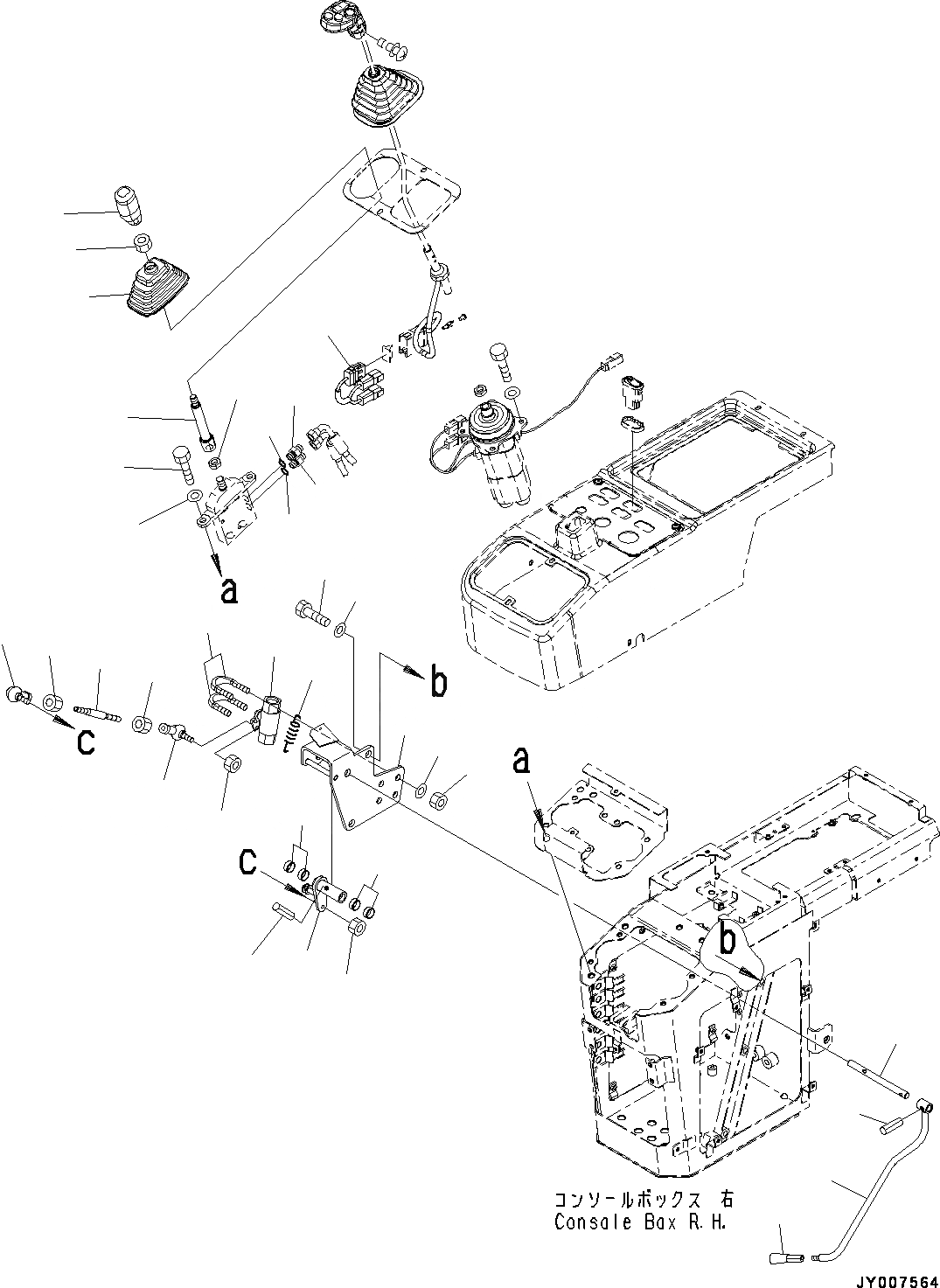 a

b

c

a

c

b

コンソールボックス 右
Console Box R.H.

JY007564