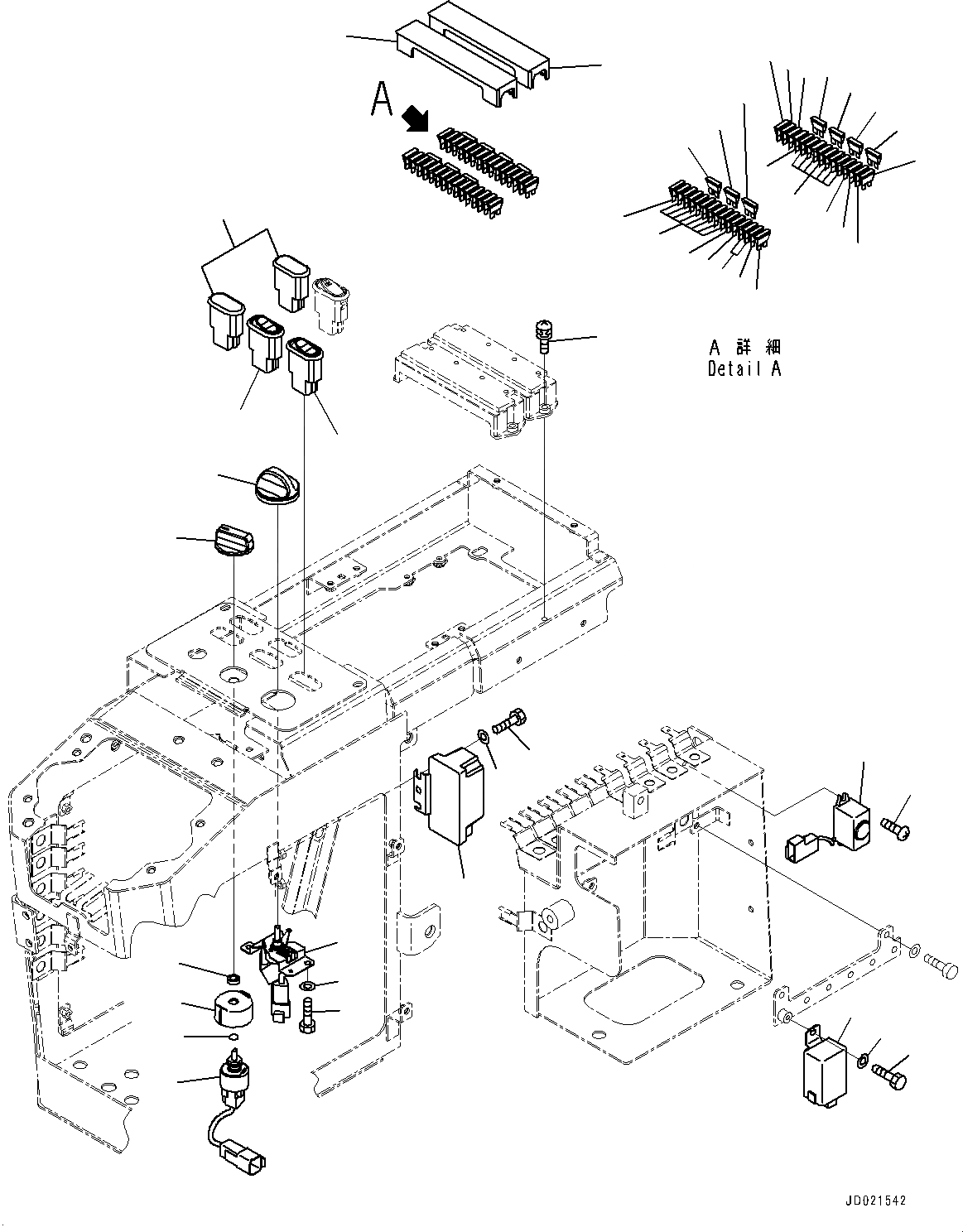 A

A 詳細
Detail A

JD021542