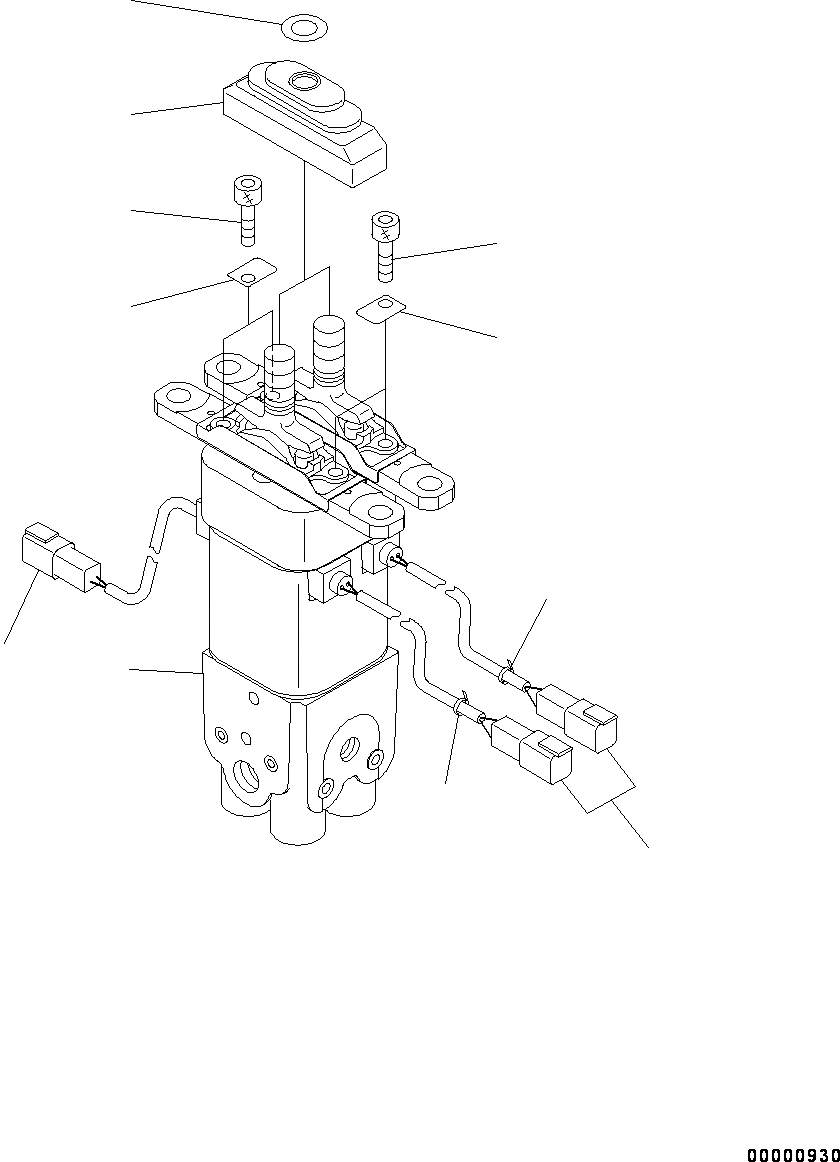 00000930