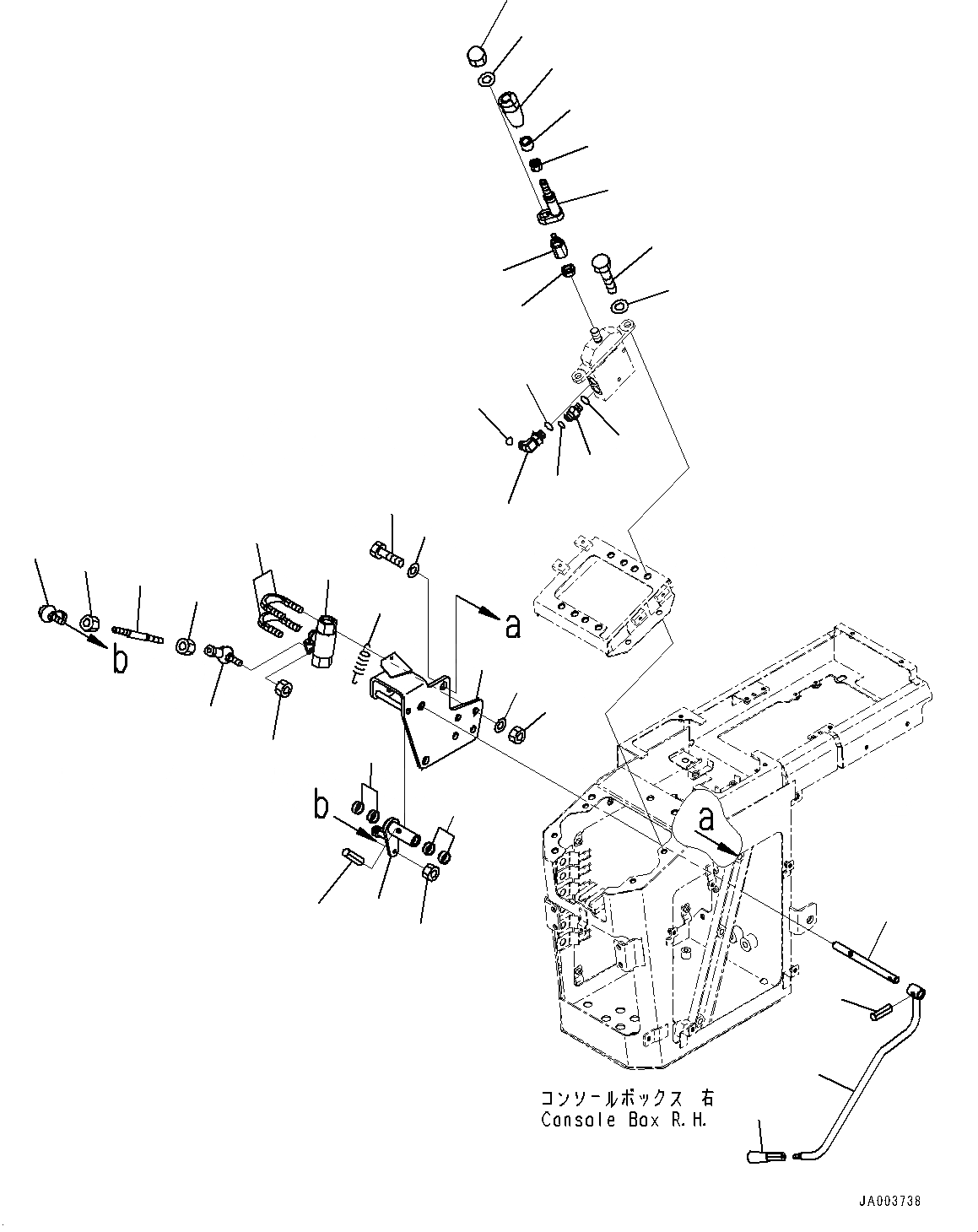 a

b

b

a

コンソールボックス 右
Console Box R.H.

JA003738