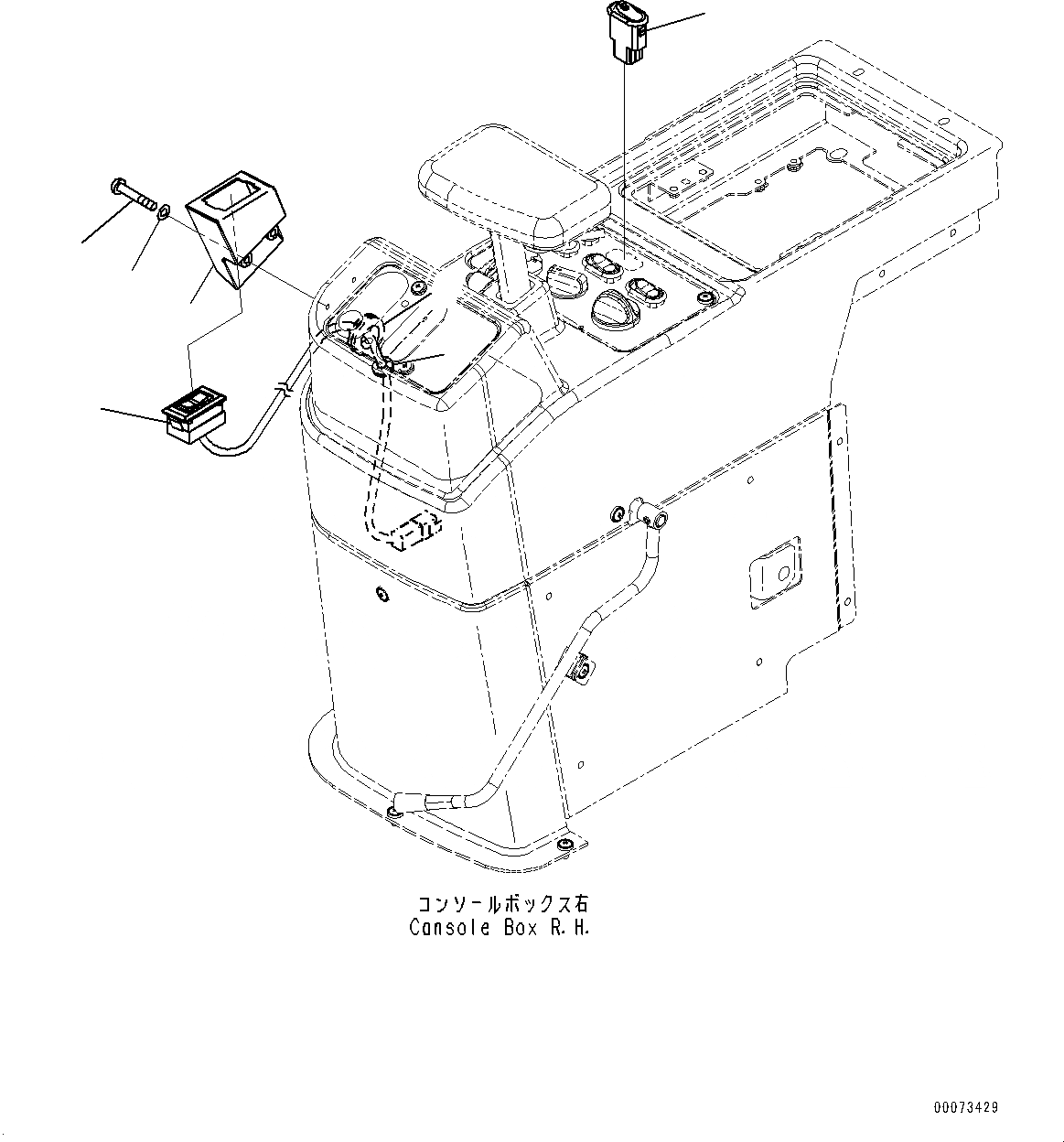 コンソールボックス右
Cansole Box R.H.

00073429