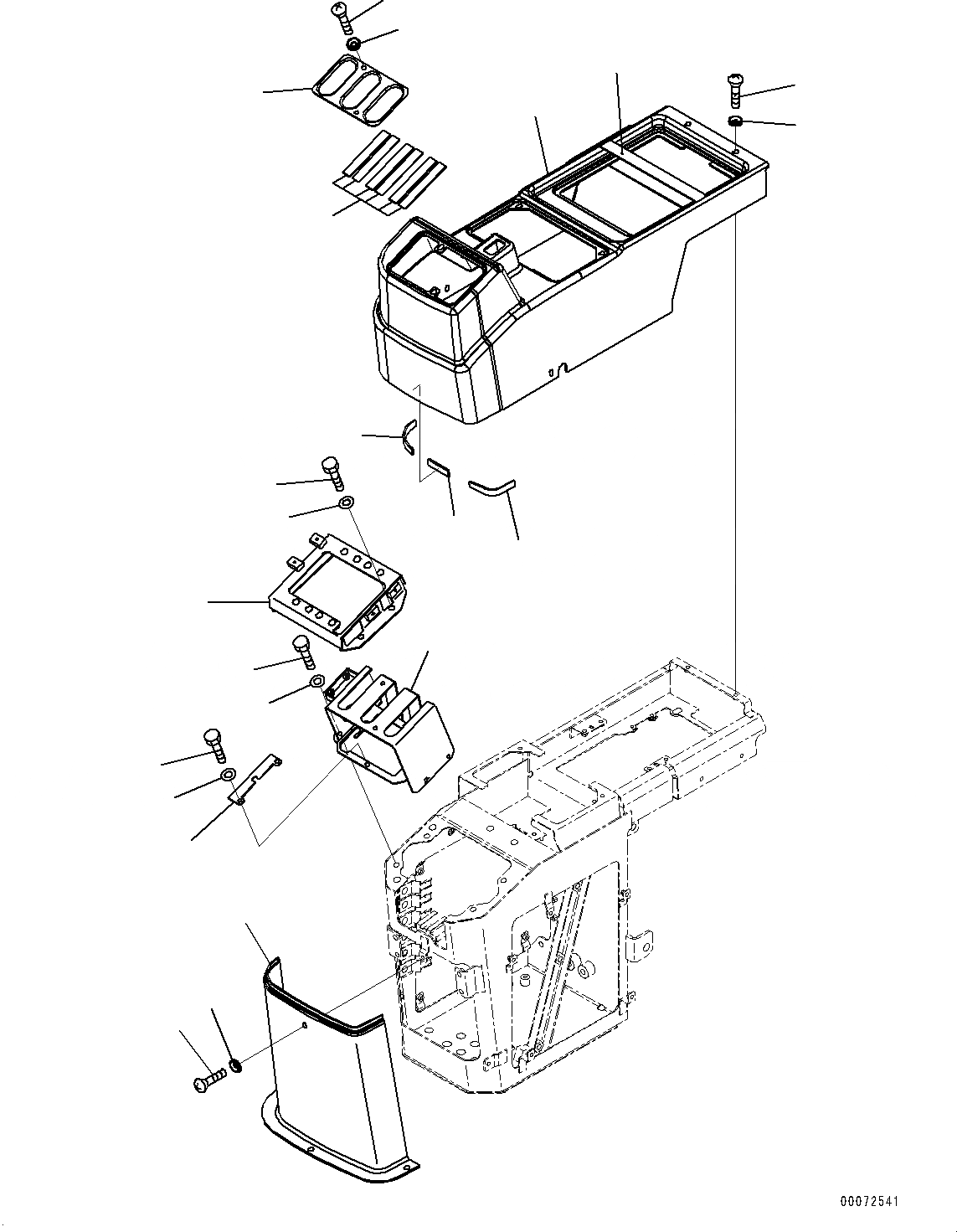 00072541