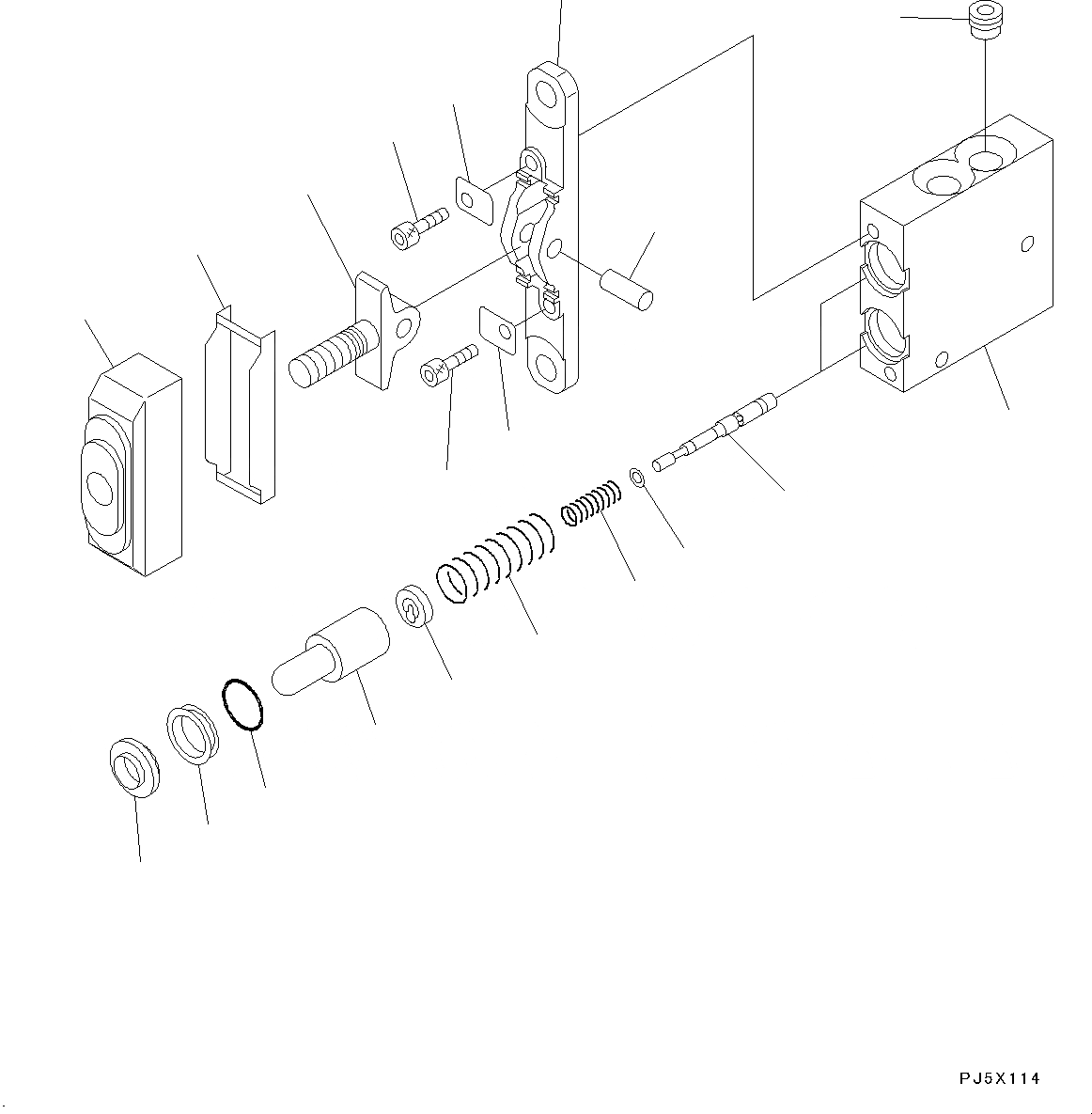 PJ5X114