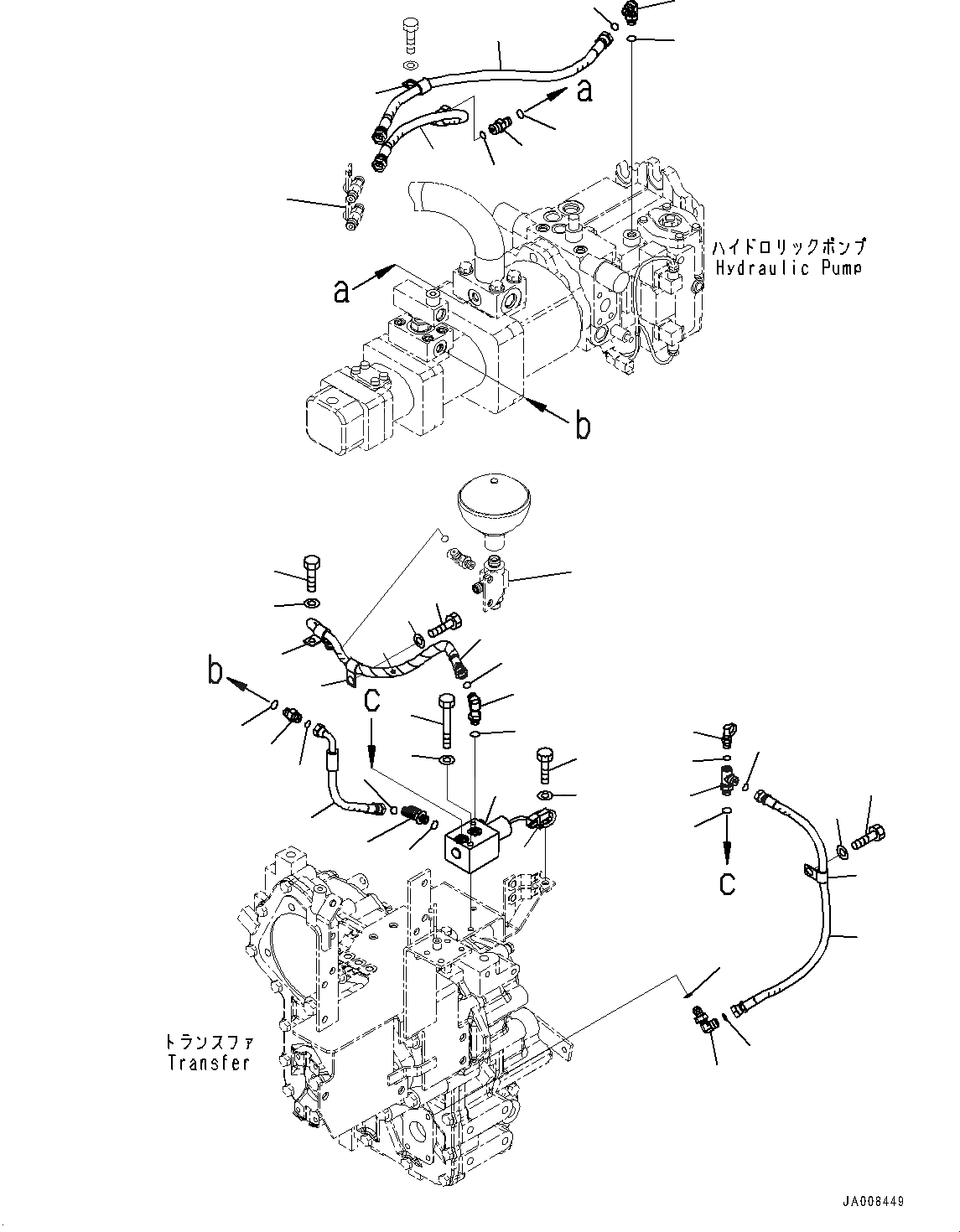 a

ハイドロリックポンプ
Hydraulic Pump

a

b

b

c

c

トランスファ
Transfer

JA008449