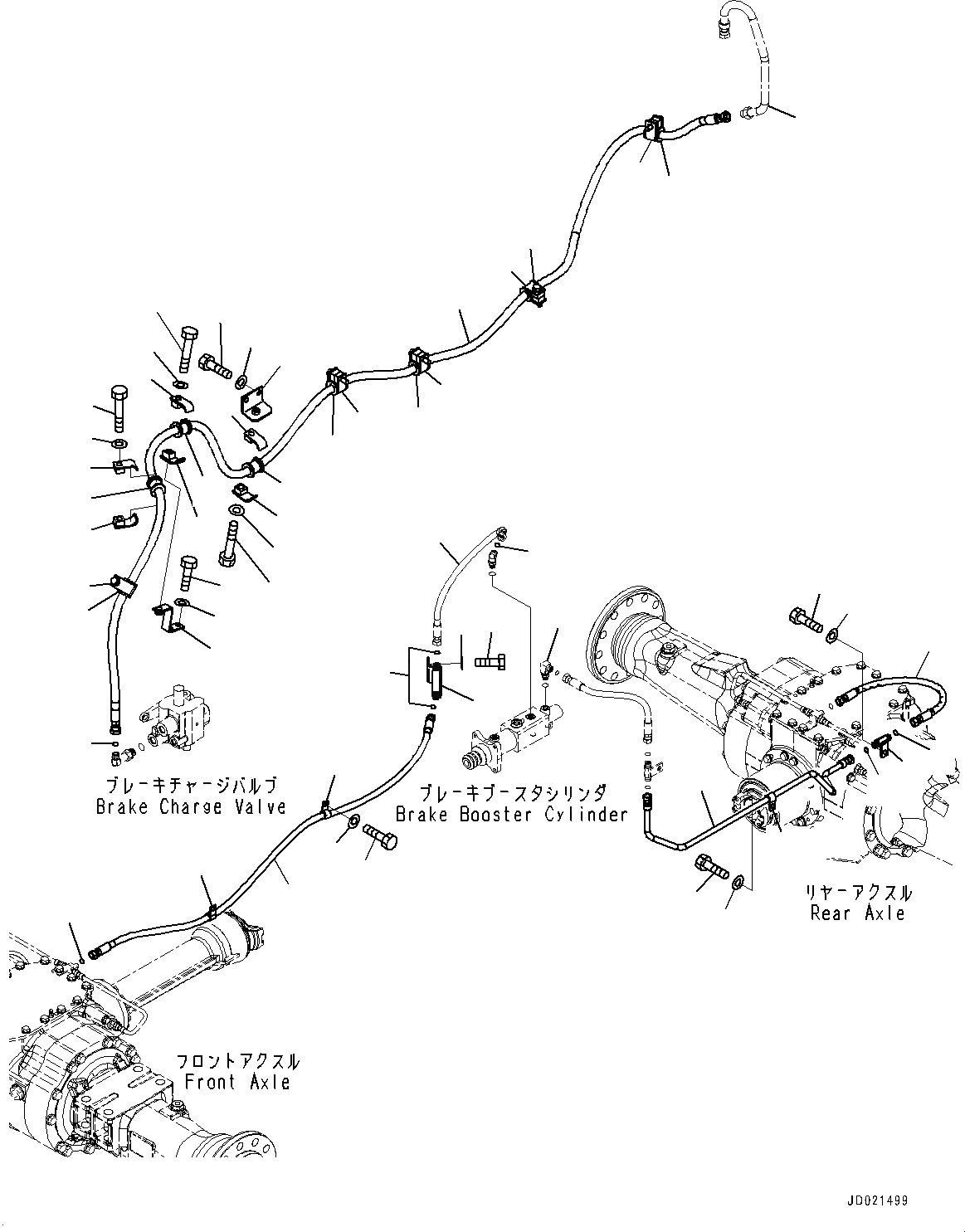 ブレーキチャージバルブ
Brake Charge Valve

ブレーキブースタシリンダ
Brake Booster Cylinder

リヤーアクスル
Rear Axle

フロントアクスル
Front Axle

JD021499