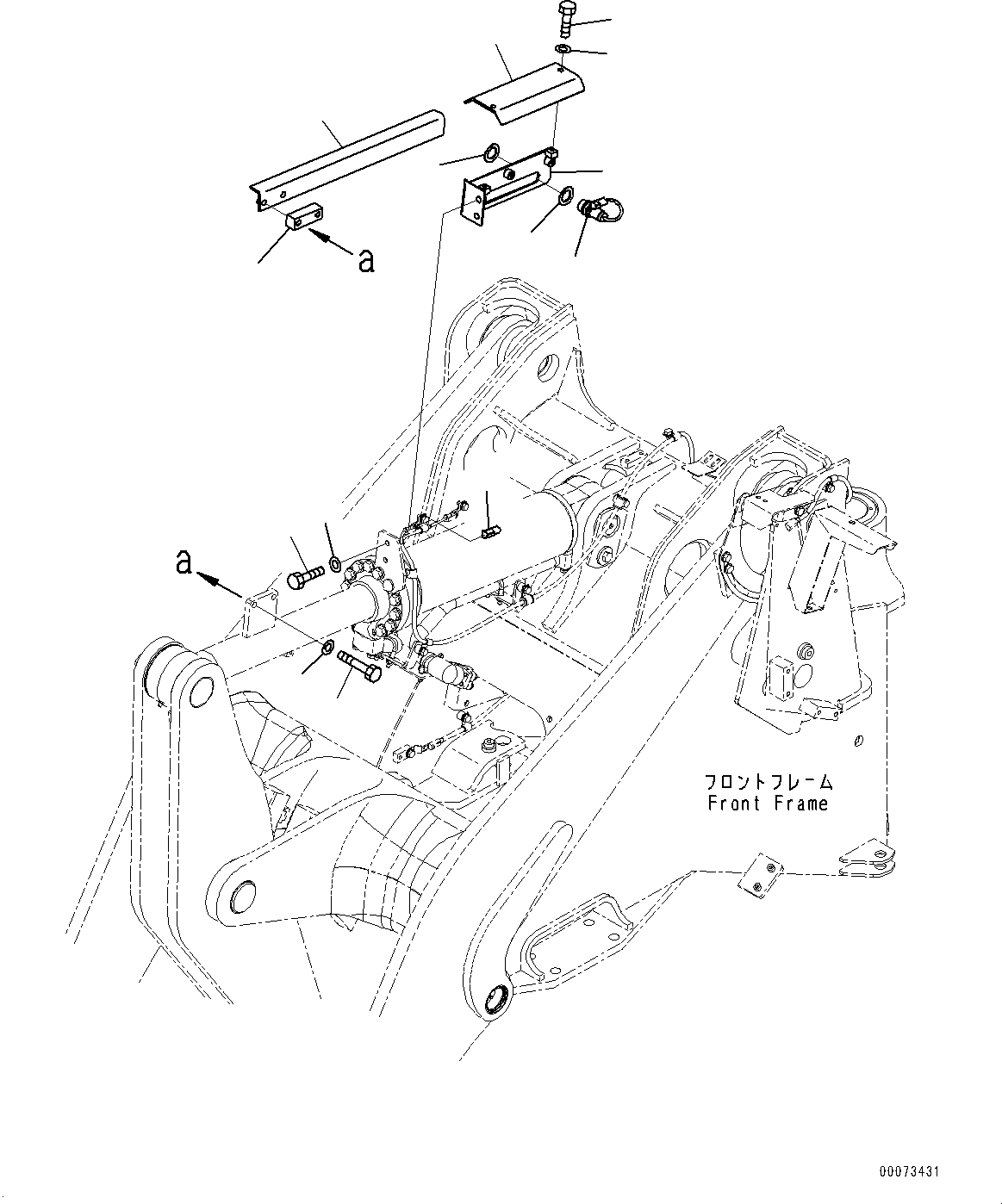 a

a

フロントフレーム
Front Frame

00073431