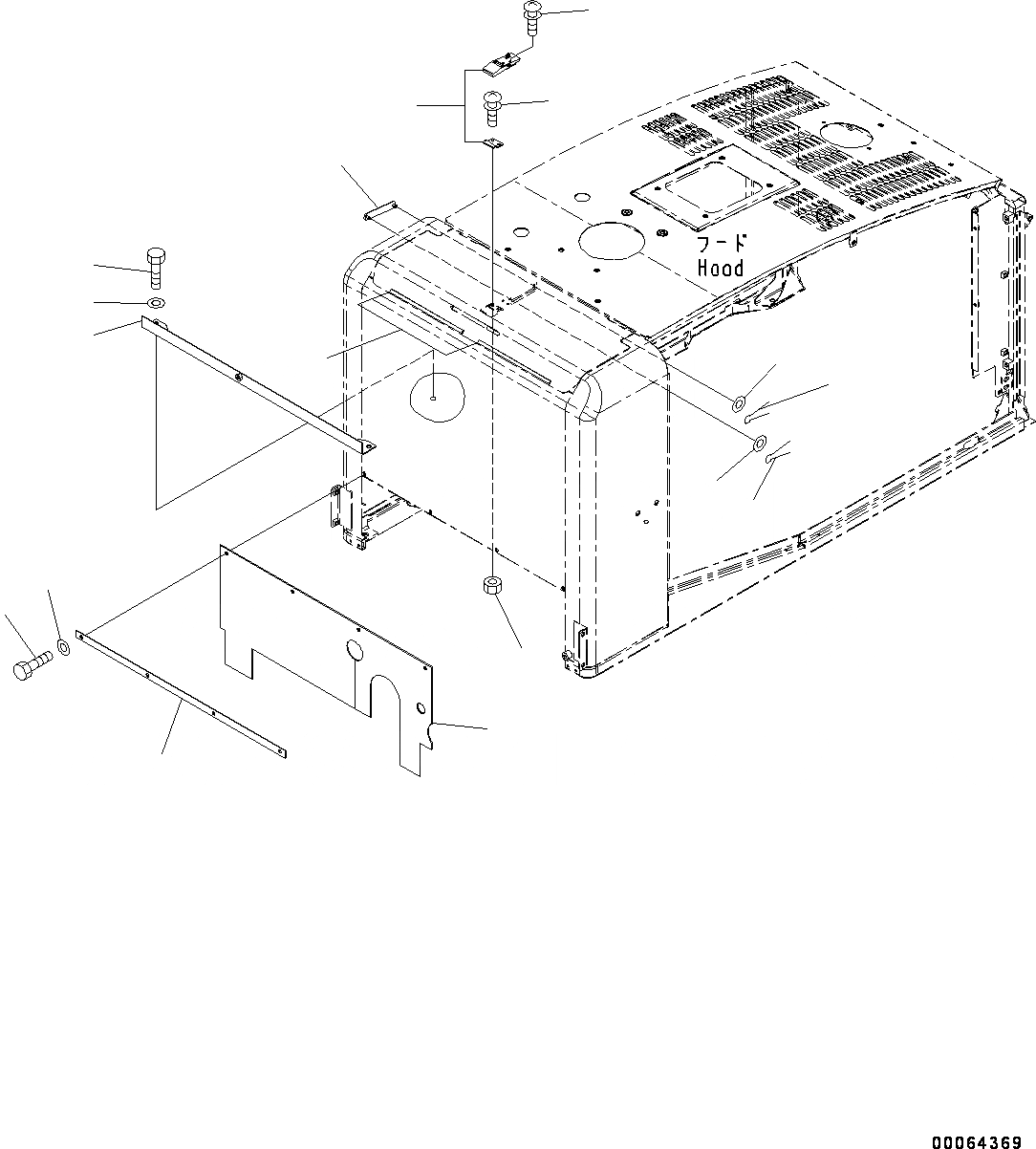 フード
Hood

00064369