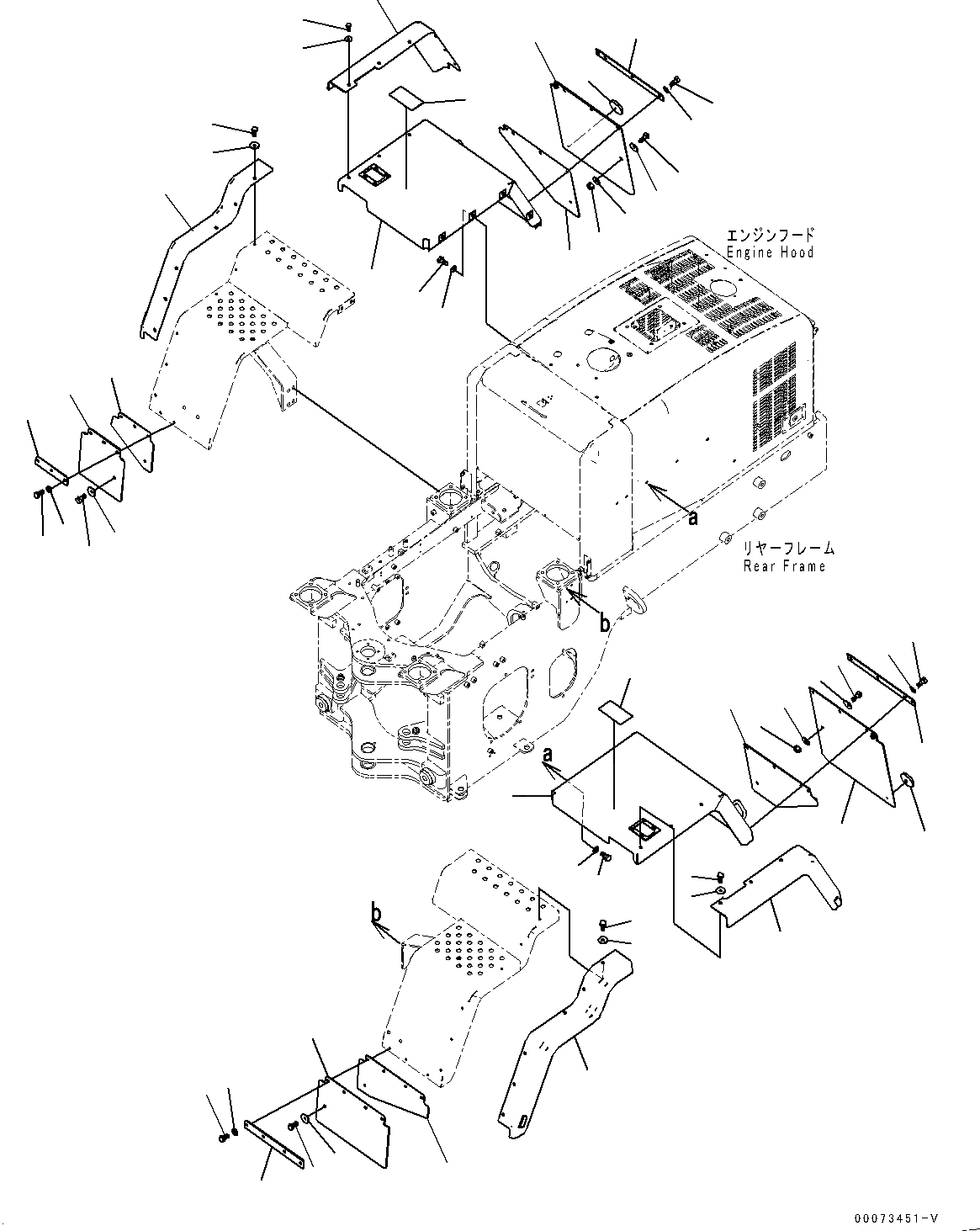 エンジンフード
Engine Hood

a

リヤーフレーム
Rear Frame

b

a

b

00073451-V