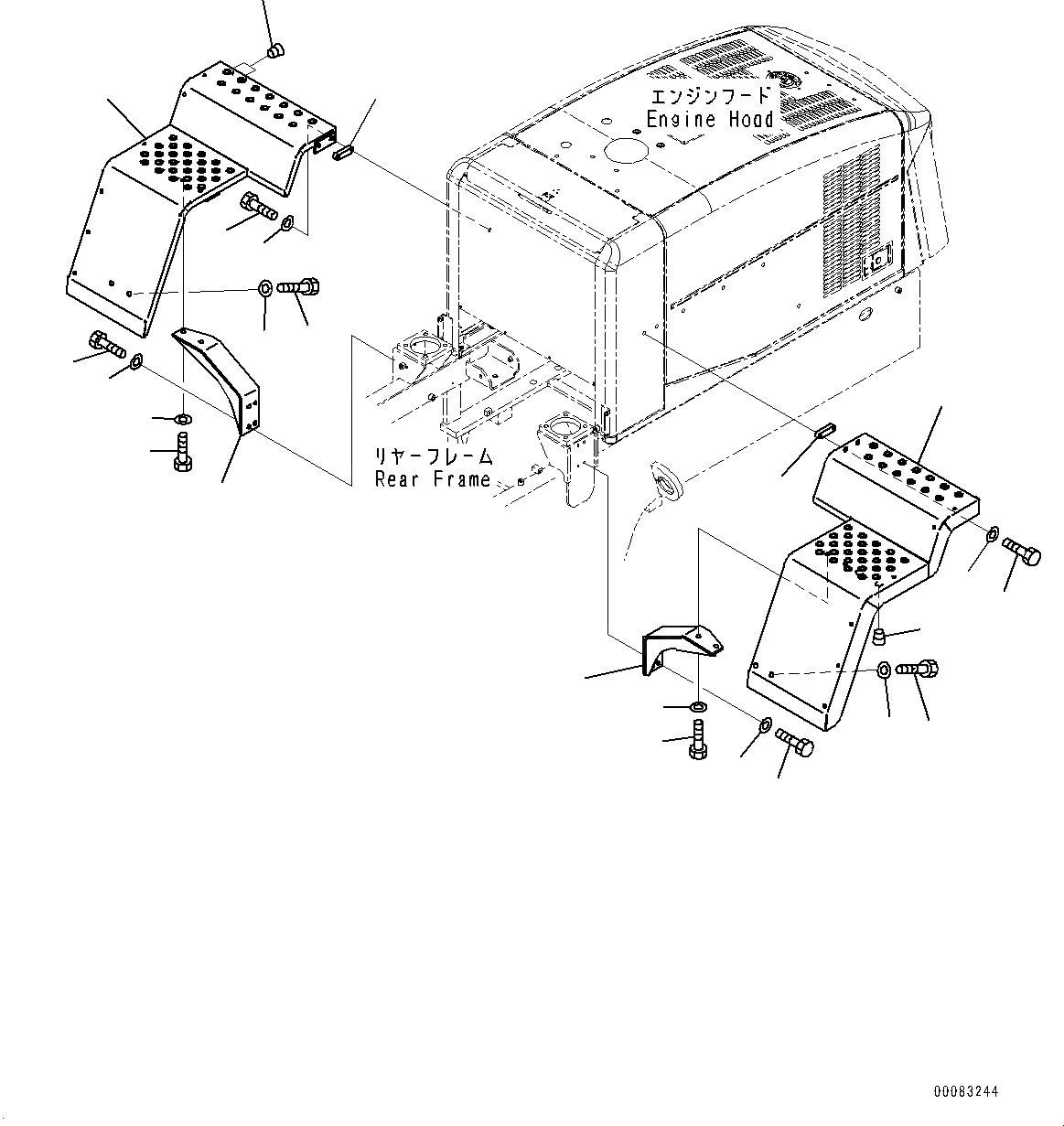 エンジンフード
Engine Hood

リヤーフレーム
Rear Frame

00083244