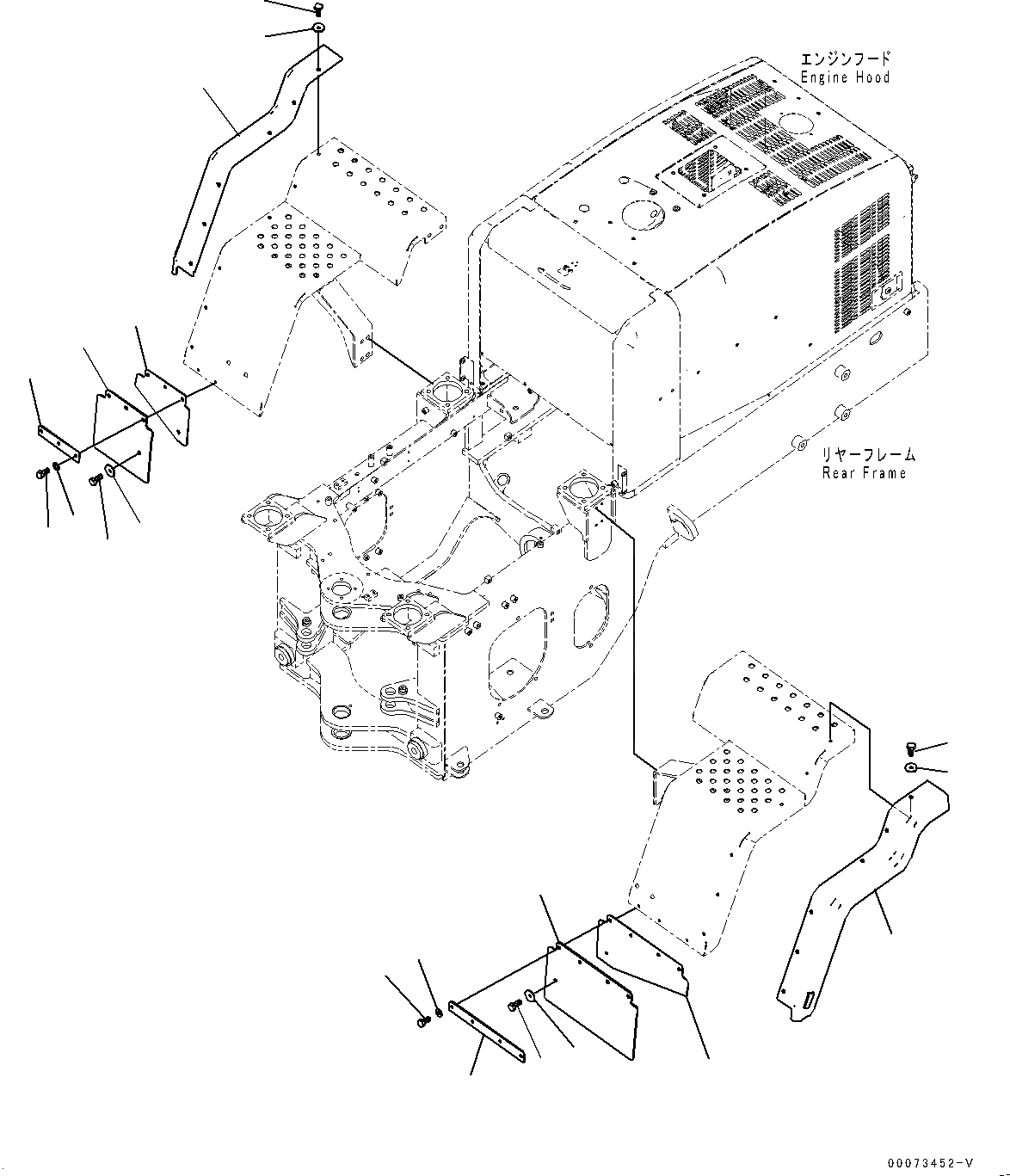 エンジンフード
Engine Hood

リヤーフレーム
Rear Frame

00073452-V