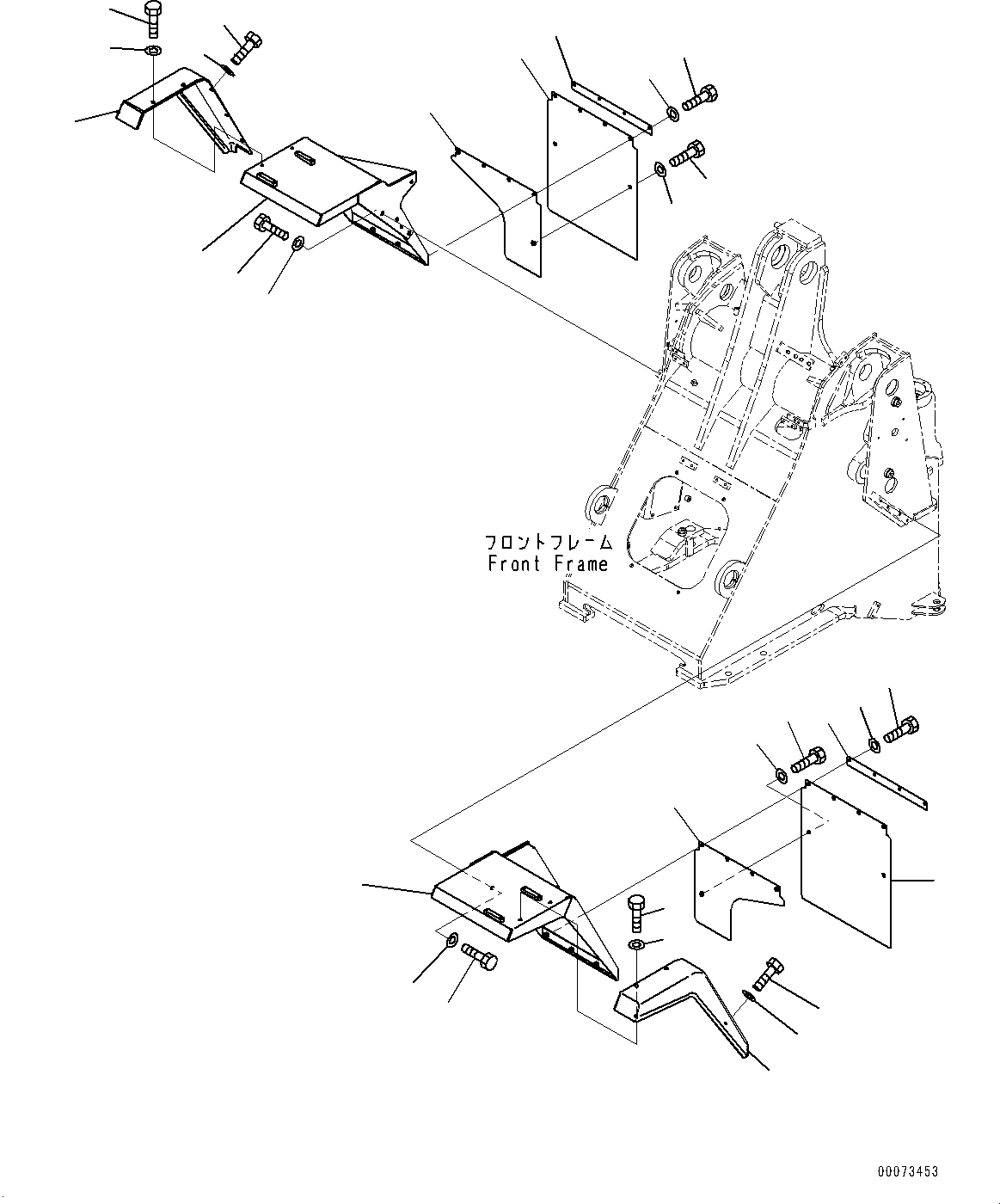 フロントフレーム
Front Frame

00073453