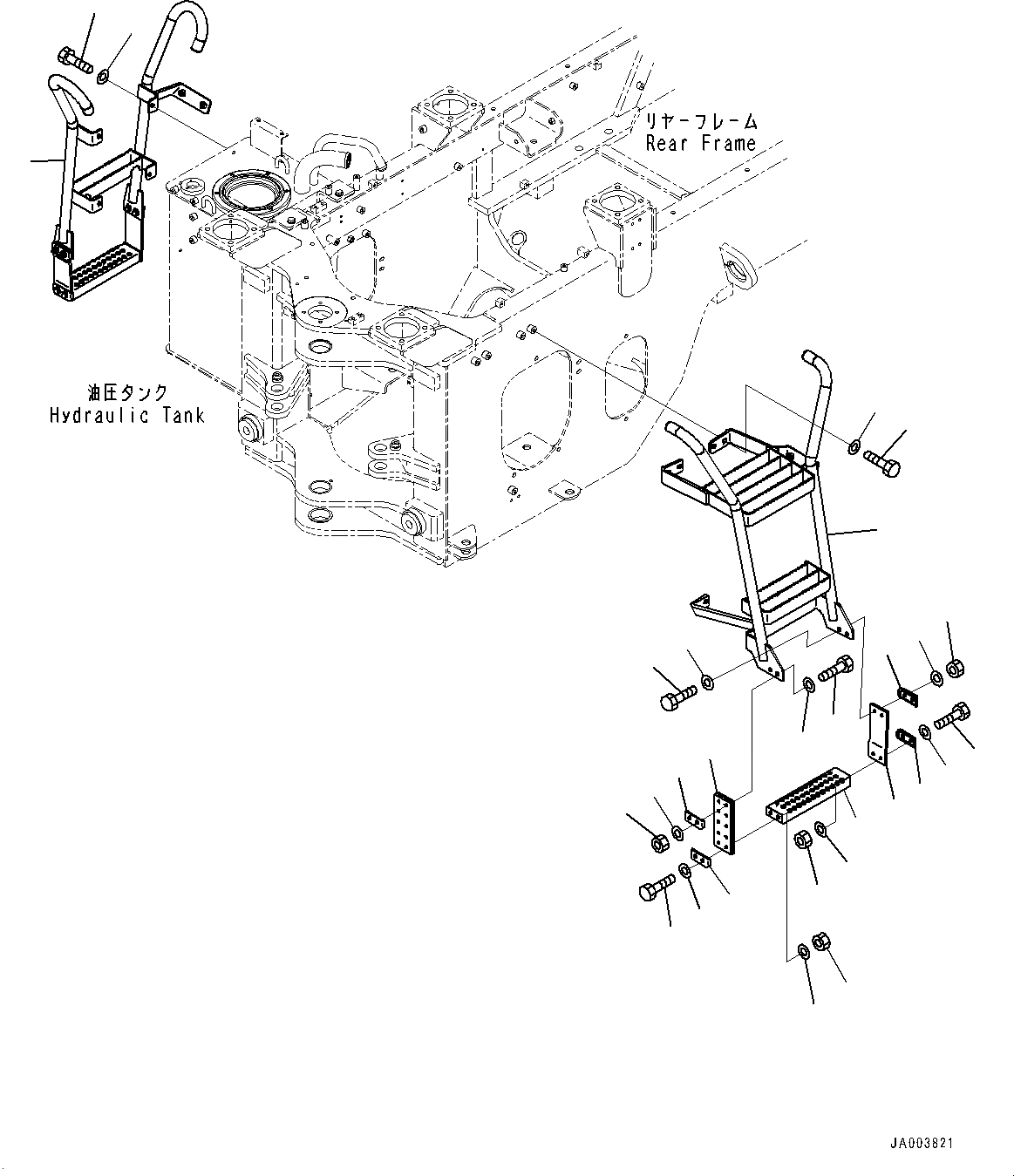 リヤーフレーム
Rear Frame

油圧タンク
Hydraulic Tank

JA003821