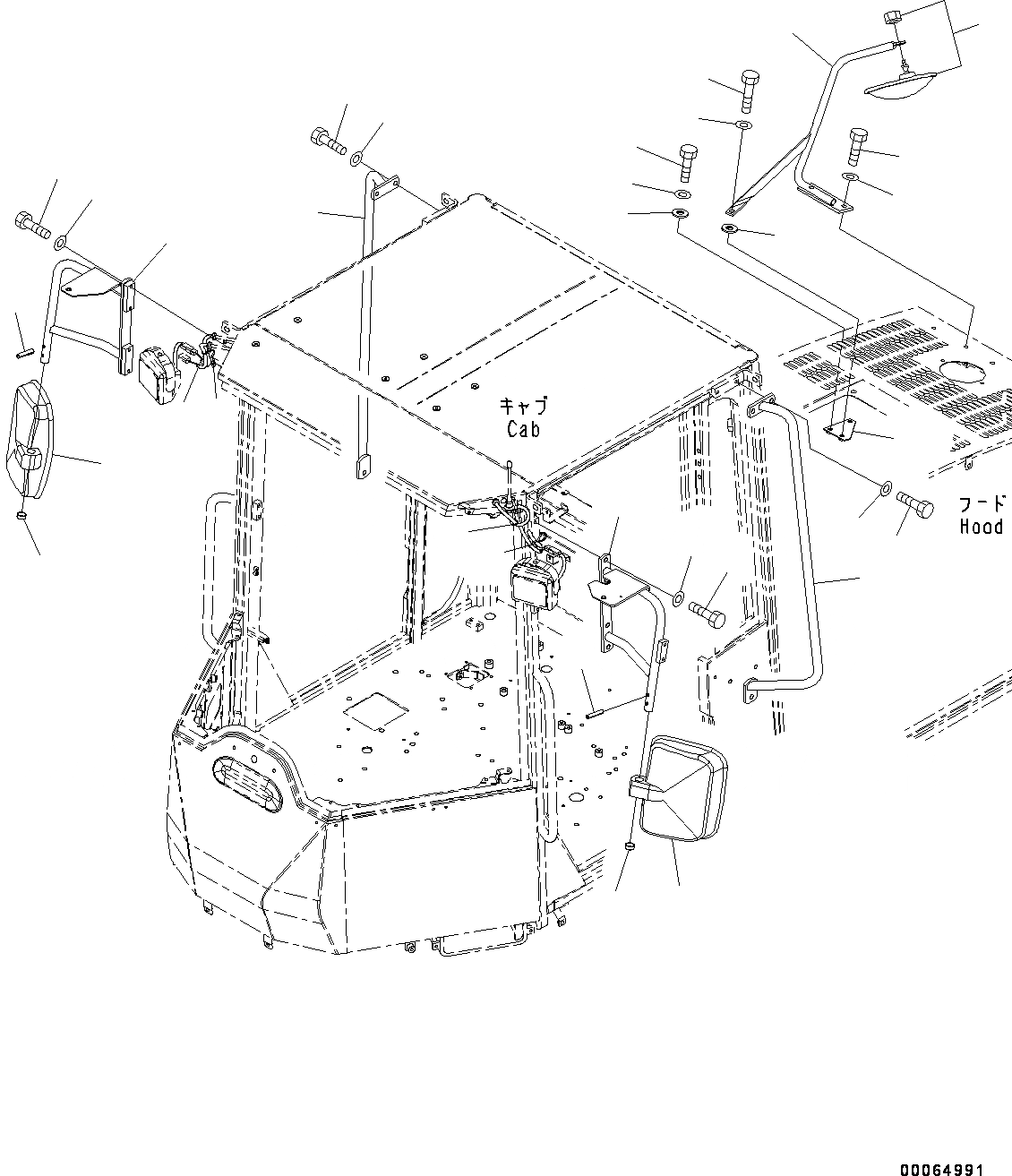 キャブ
Cab

フード
Hood

00064991