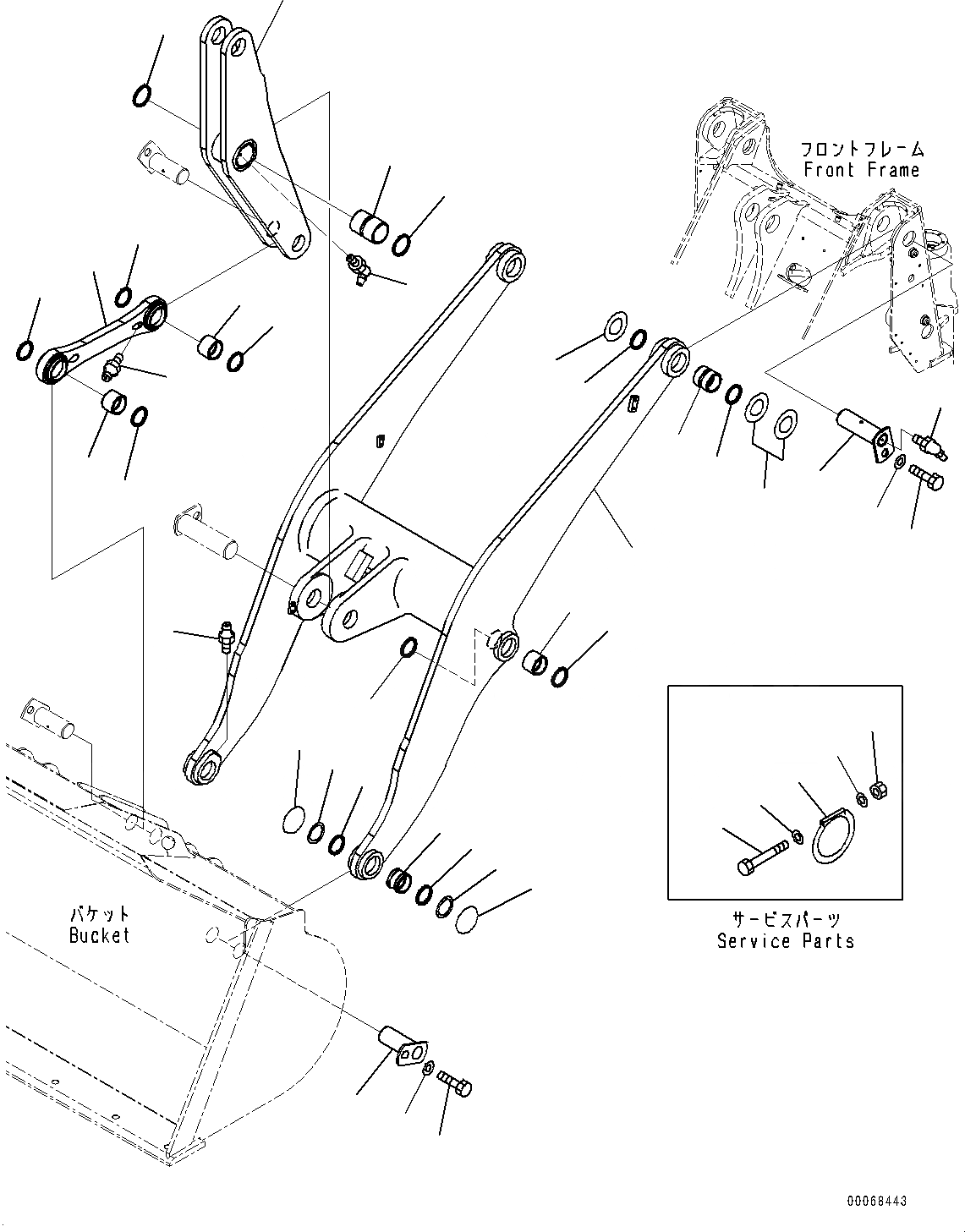 フロントフレーム
Front Frame

バケット
Bucket

サービスパーツ
Service Parts

00068443