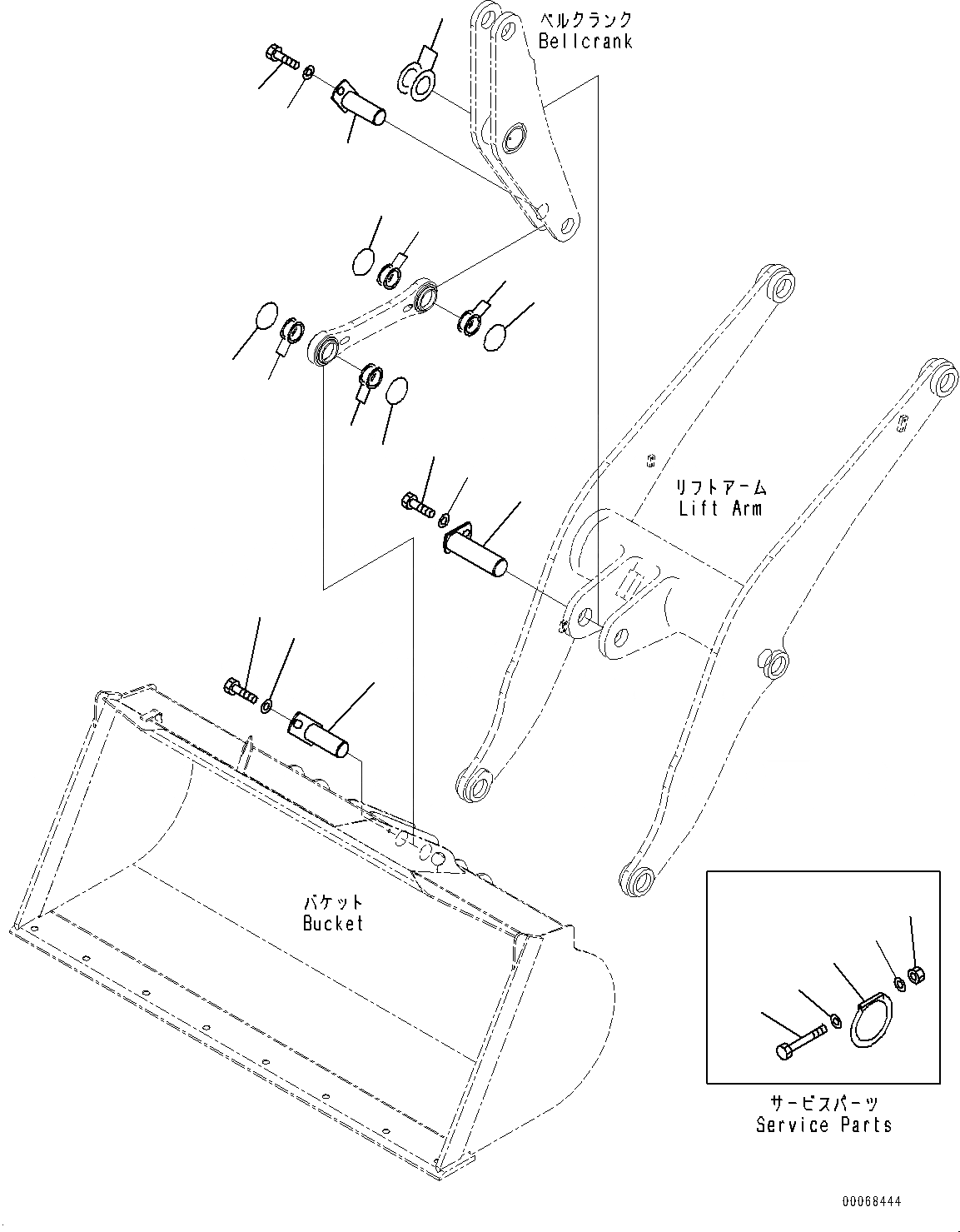 ベルクランク
Bellcrank

リフトアーム
Lift Arm

バケット
Bucket

サービスパーツ
Service Parts

00068444