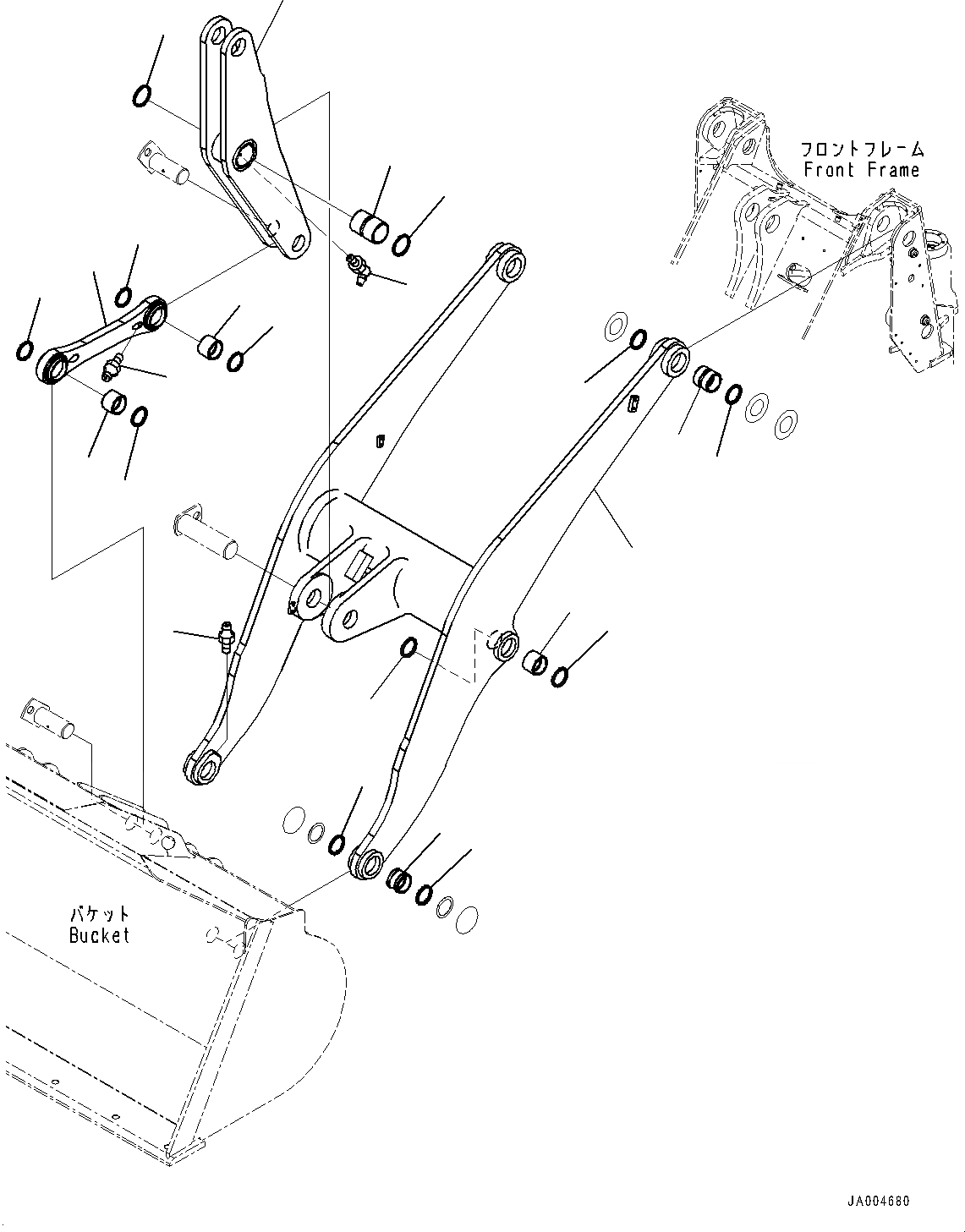 フロントフレーム
Front Frame

バケット
Bucket

JA004680