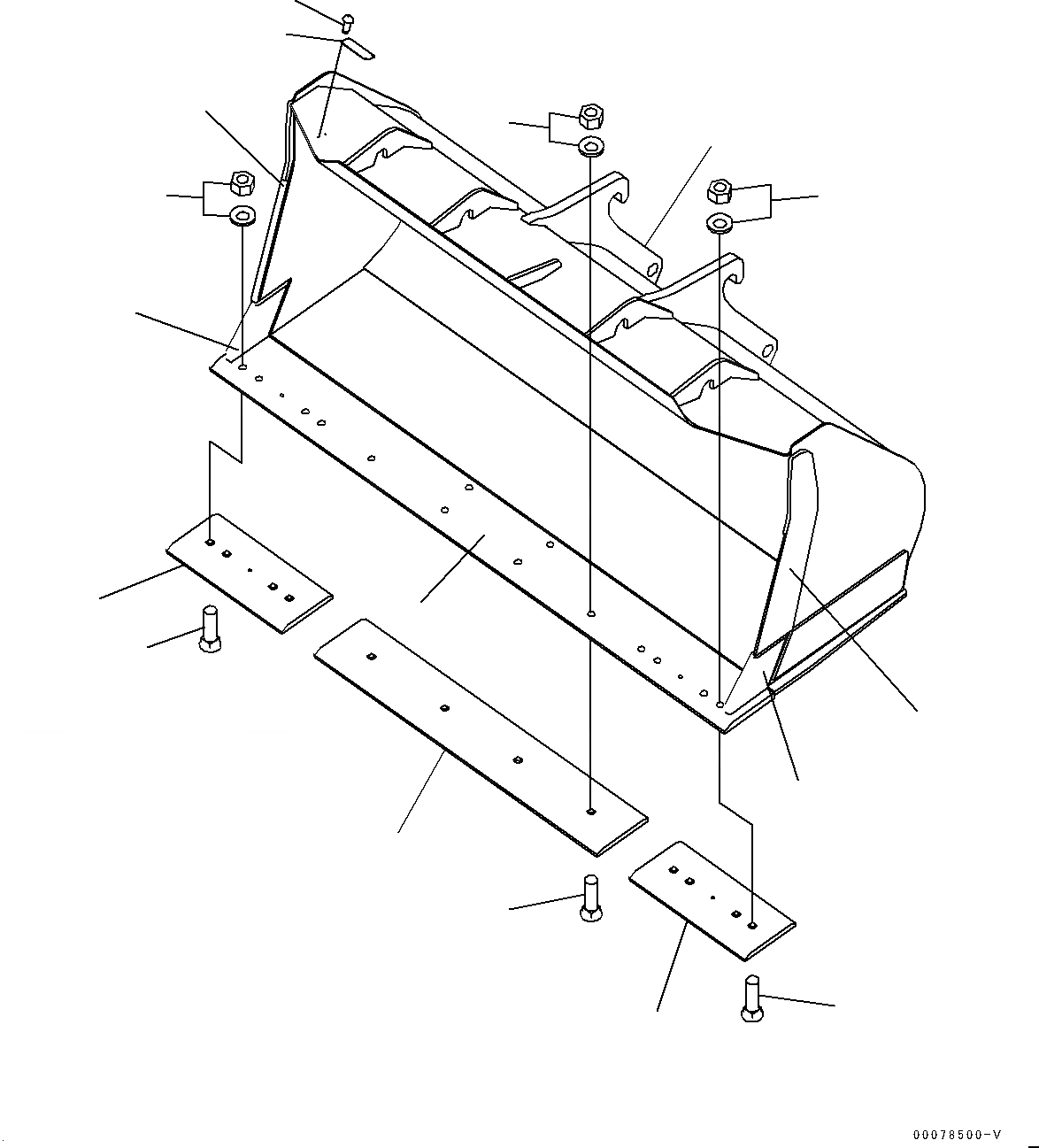 00078500-V