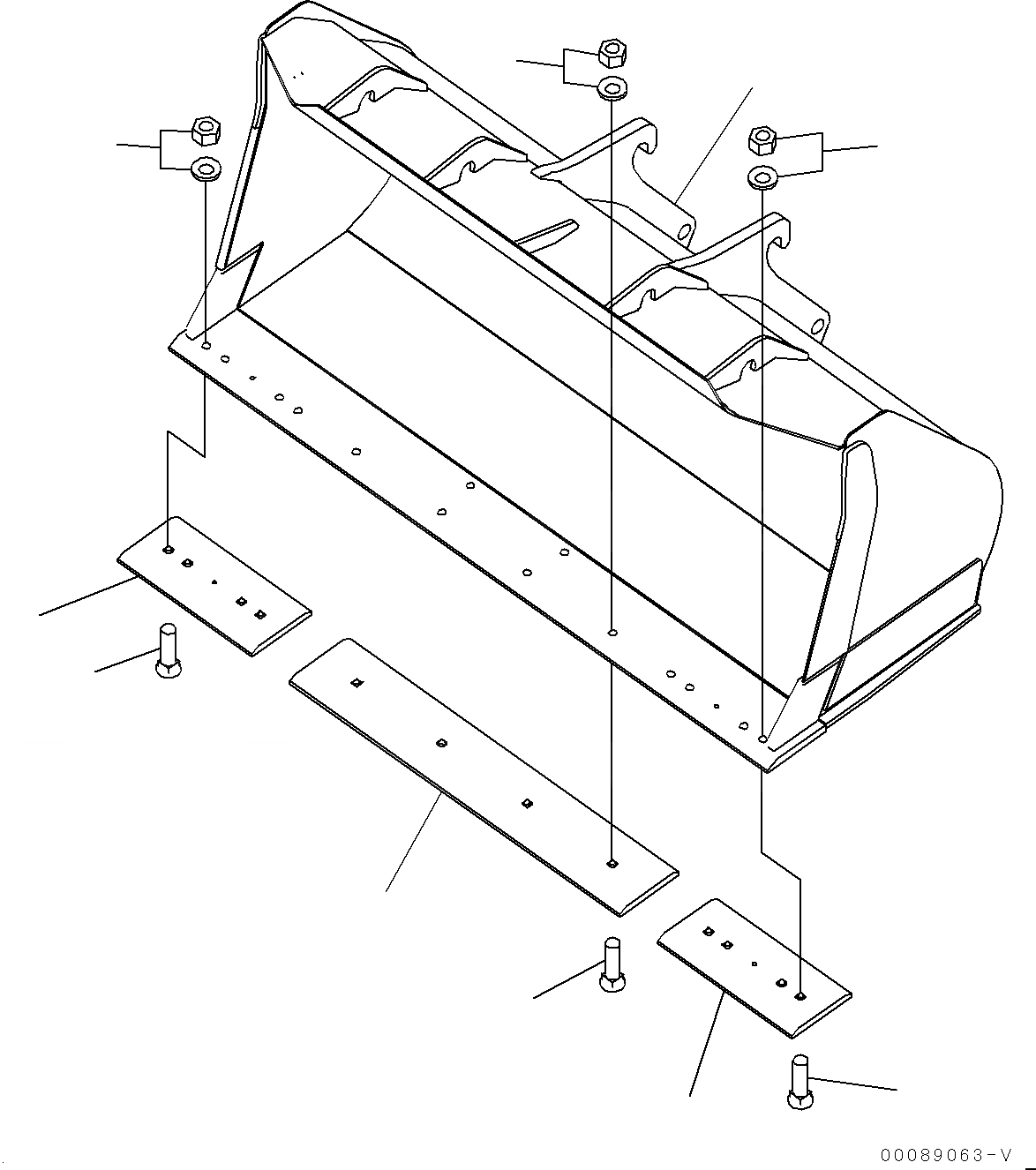 00089063-V