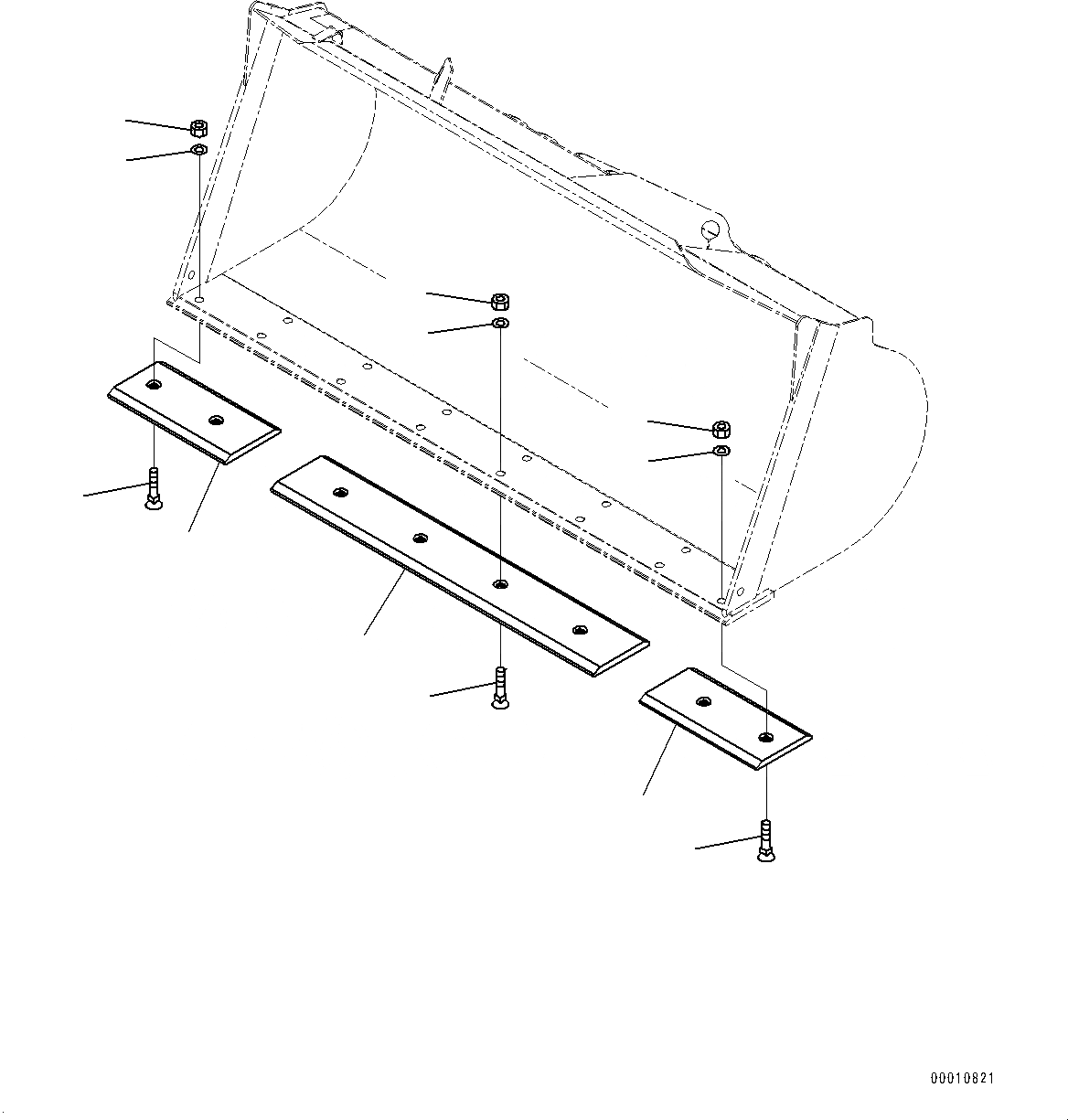 00010821