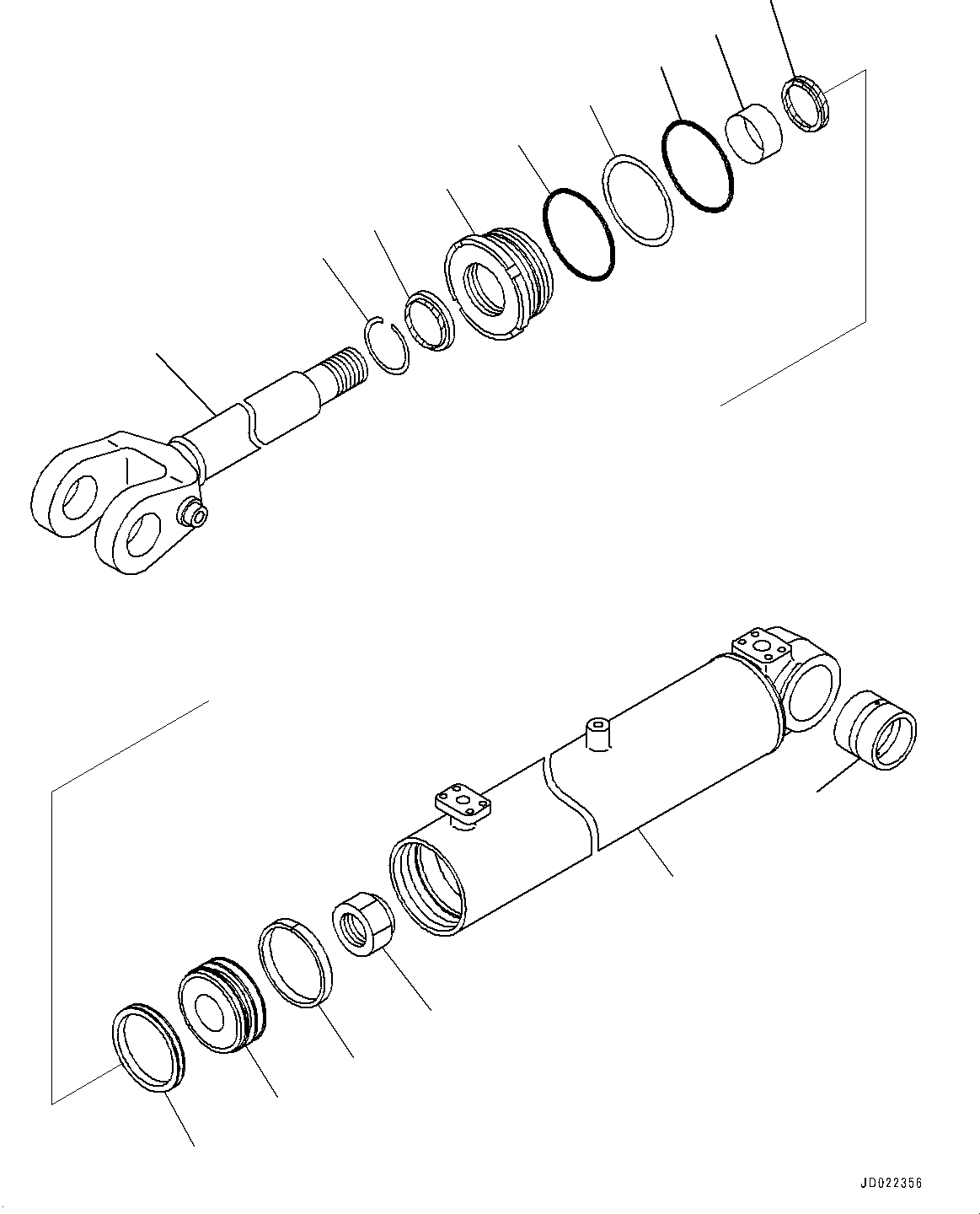 JD022356