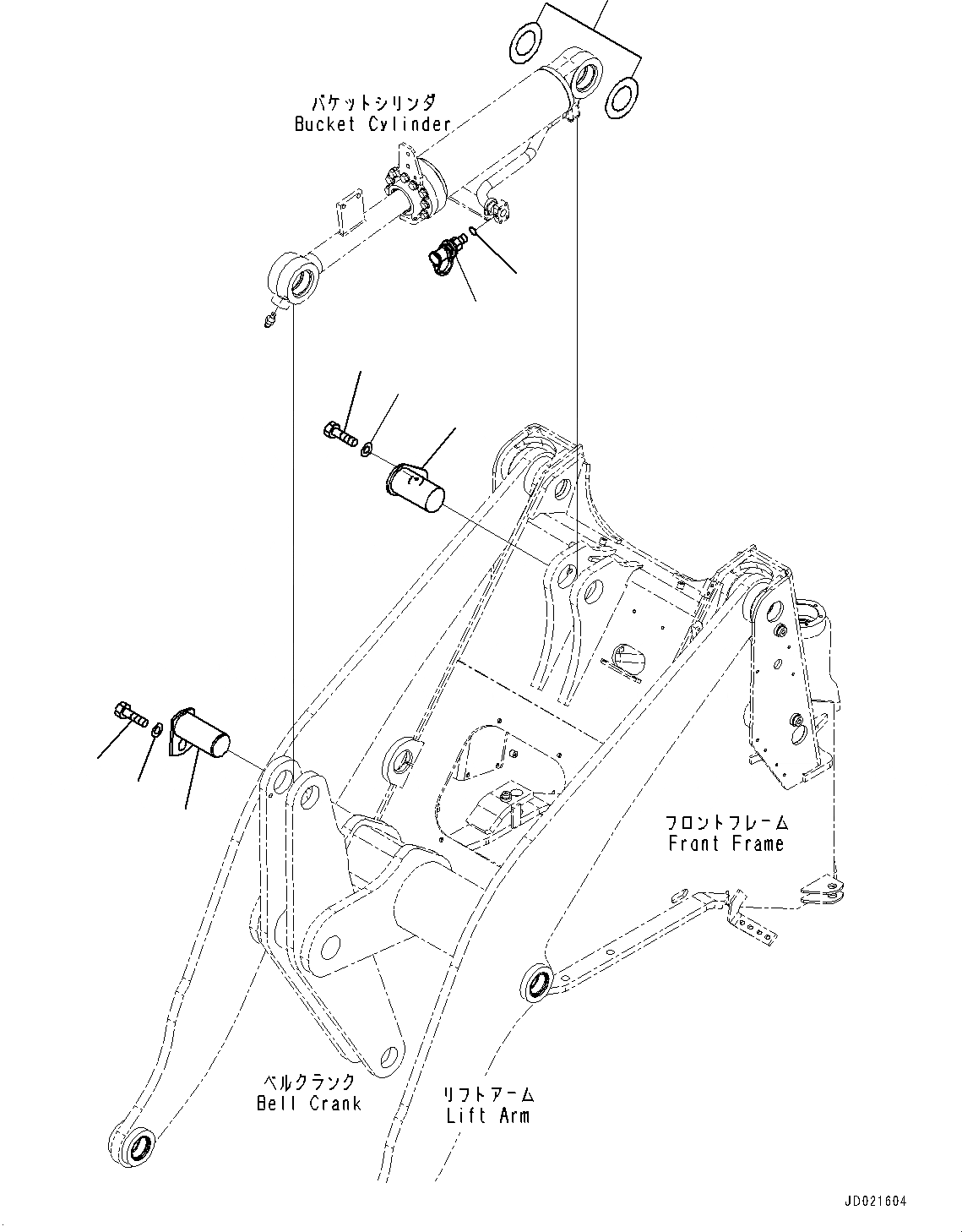 バケットシリンダ
Bucket Cylinder

フロントフレーム
Front Frame

ベルクランク
Bell Crank

リフトアーム
Lift Arm

JD021604