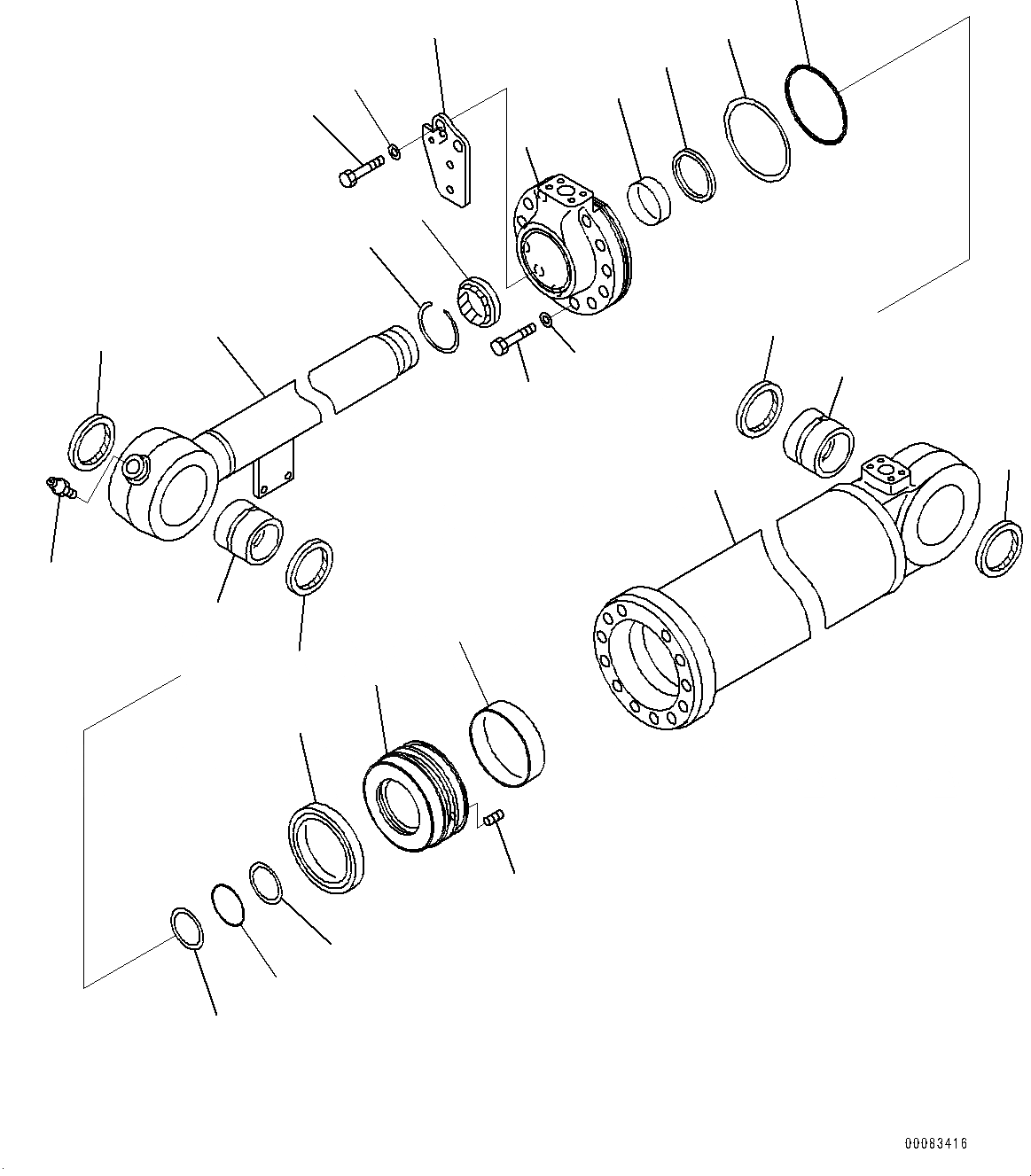 00083416