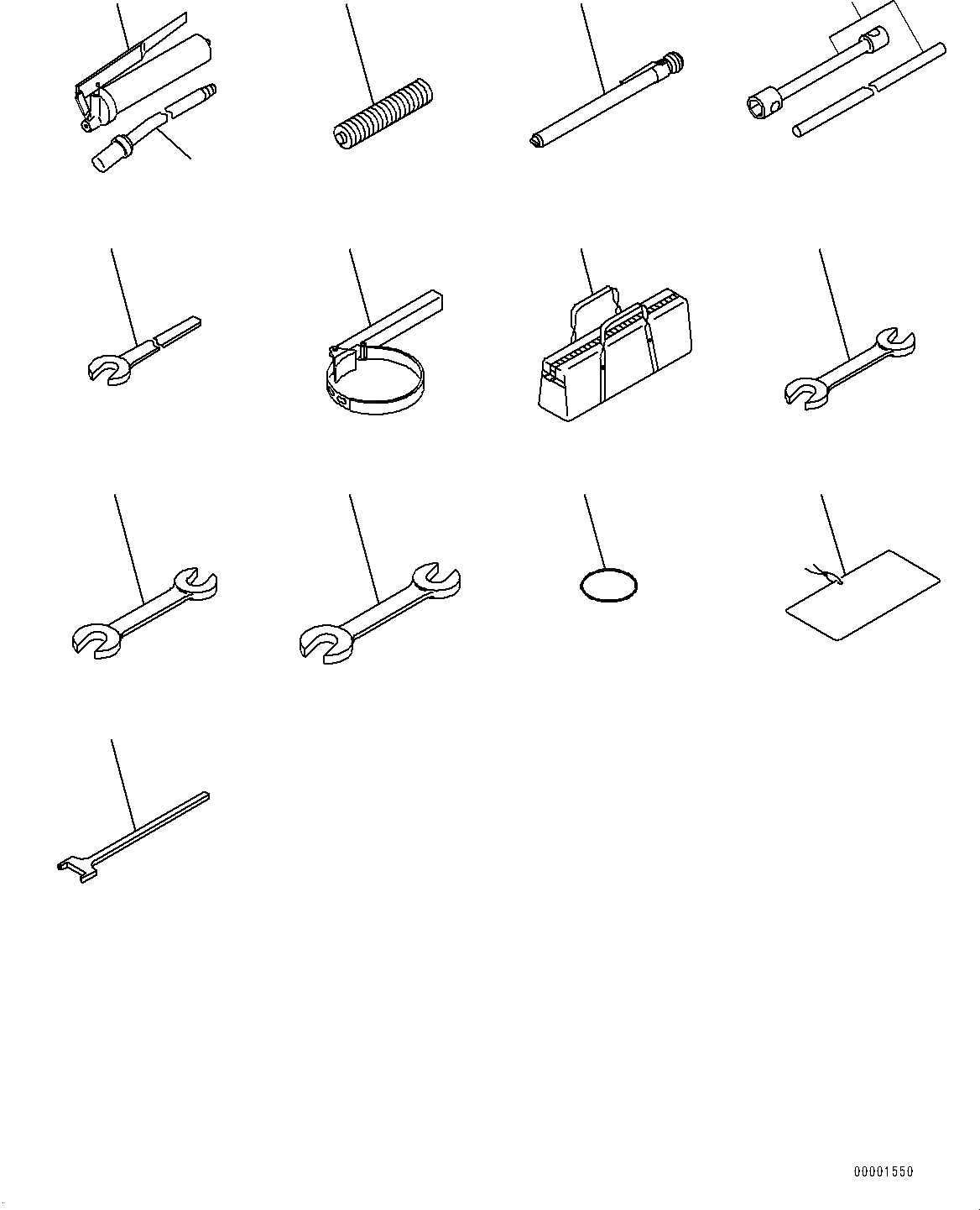 00001550