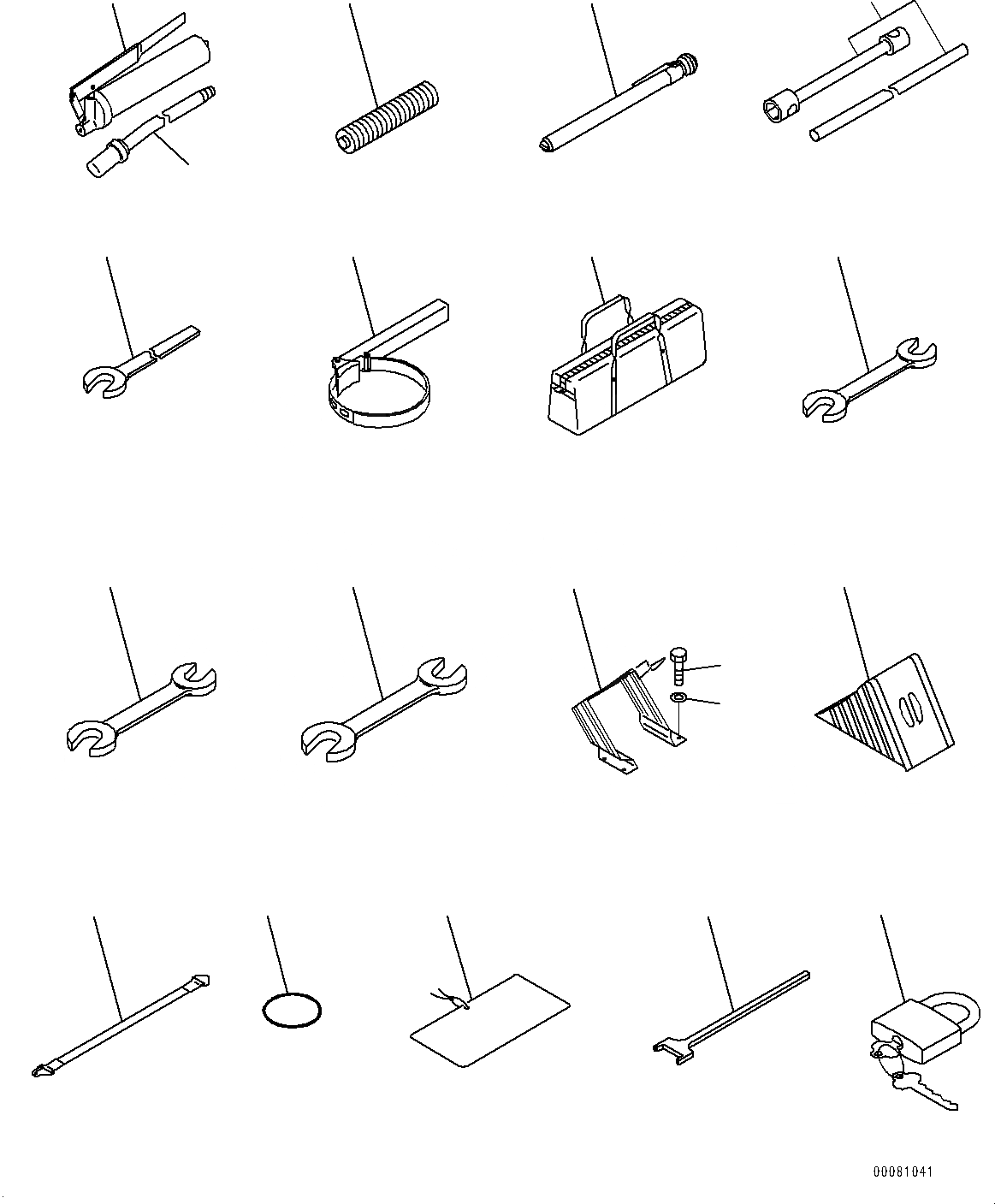 00081041