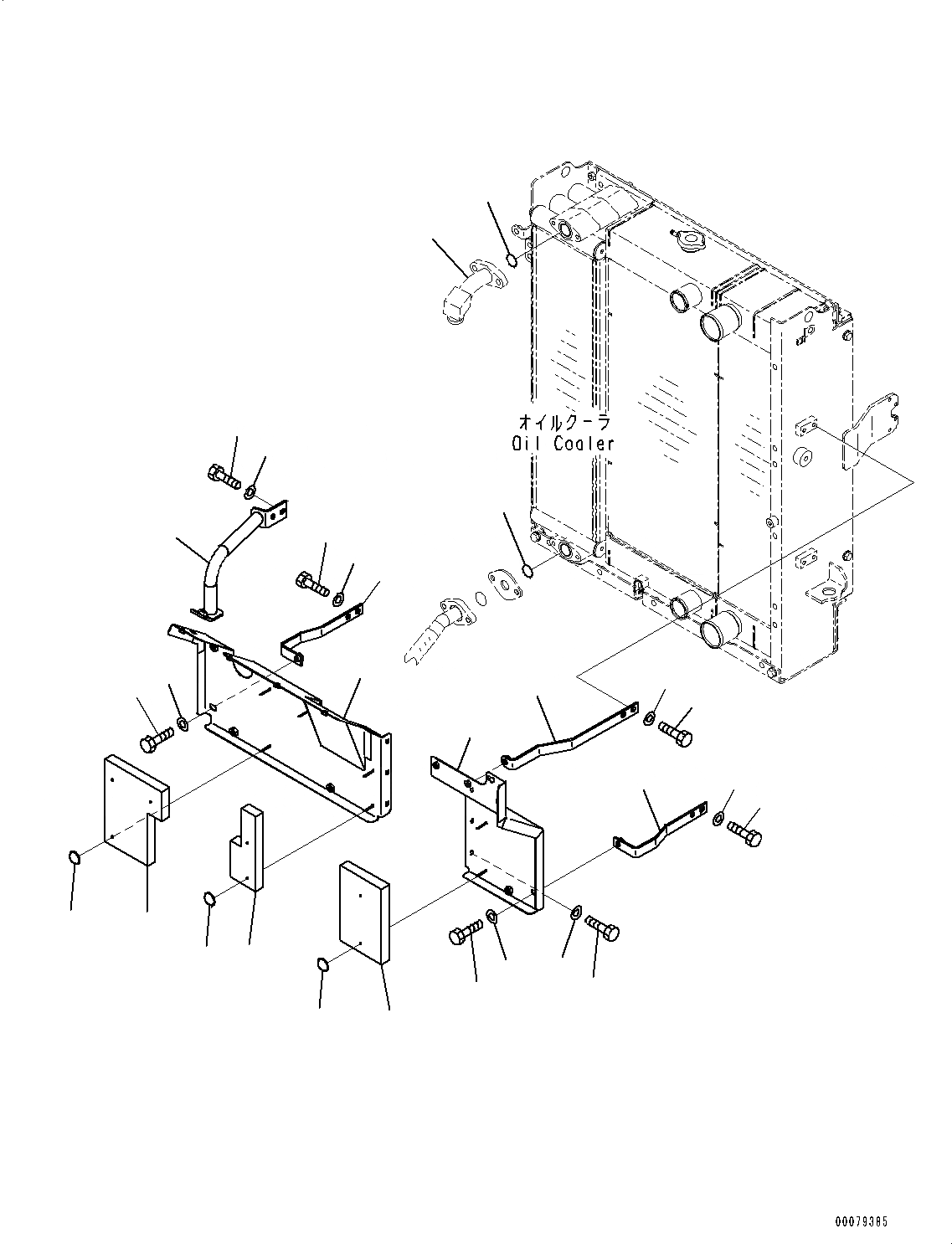 オイルクーラ
Oil Cooler

00079385