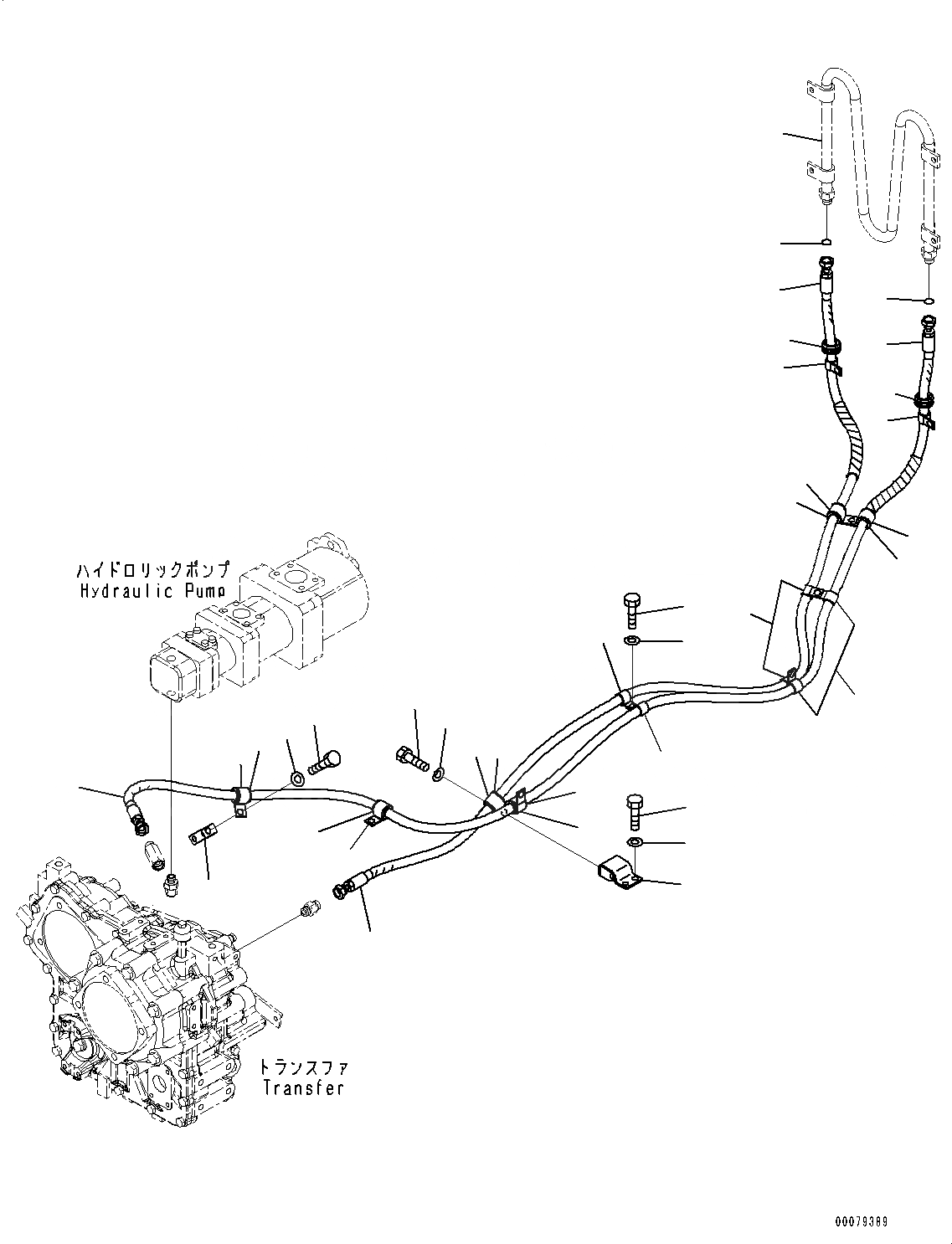 ハイドロリックポンプ
Hydraulic Pump

トランスファ
Transfer

00079389