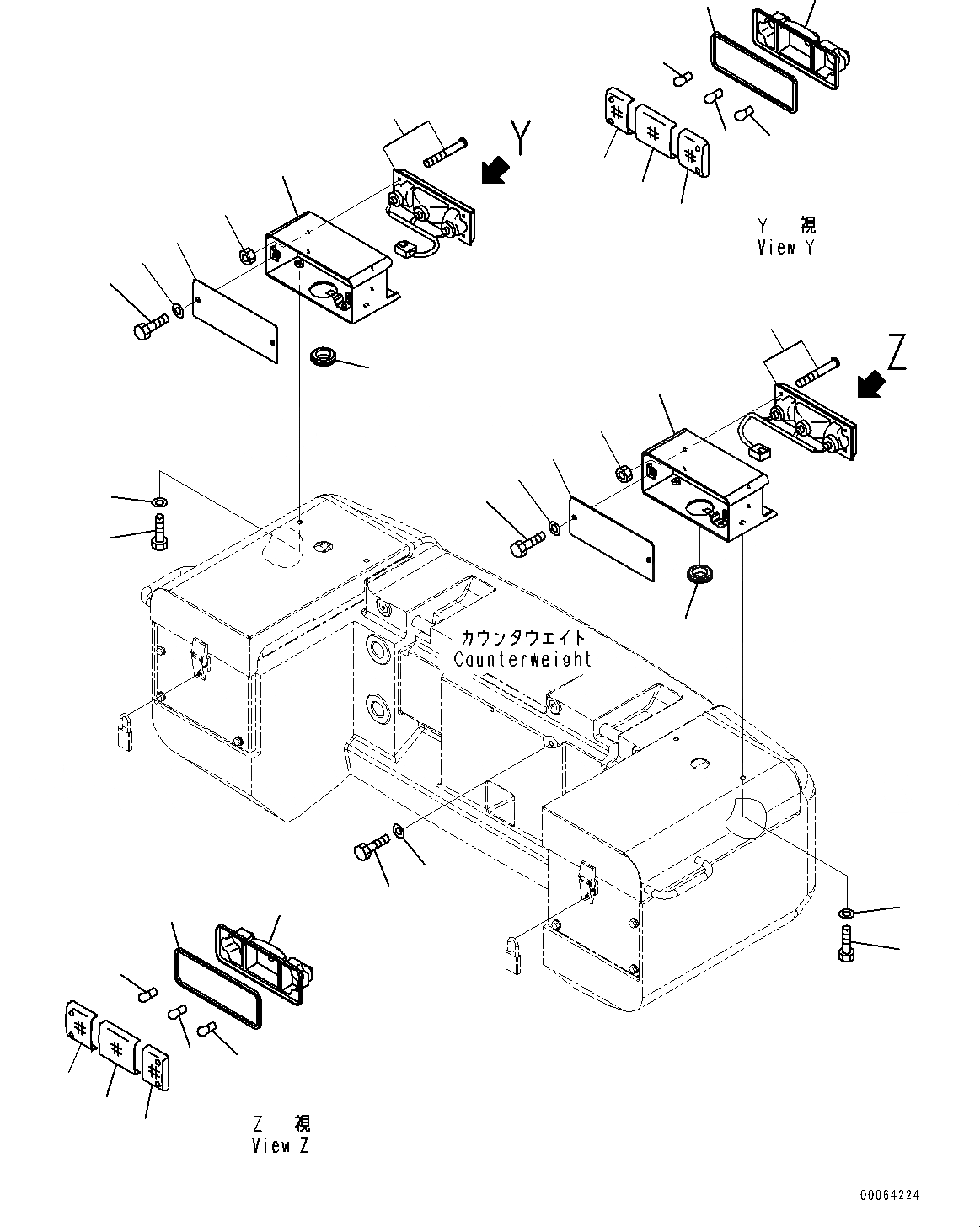 Y

Y 視
View Y

Z

カウンタウエイト
Counterweight

Z 視
View Z

00064224