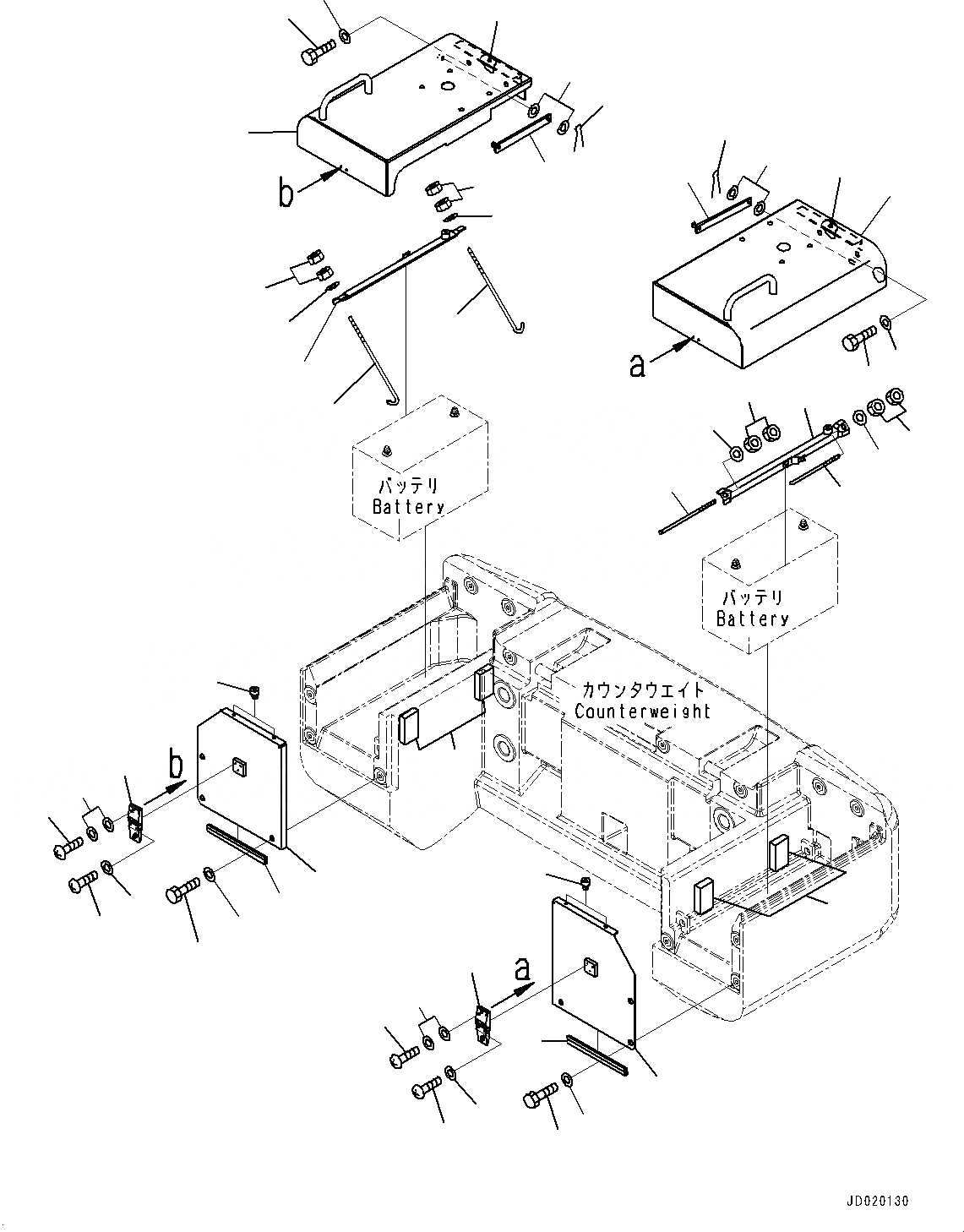 b

a

バッテリ
Battery

バッテリ
Battery

カウンタウエイト
Counterweight

b

a

JD020130