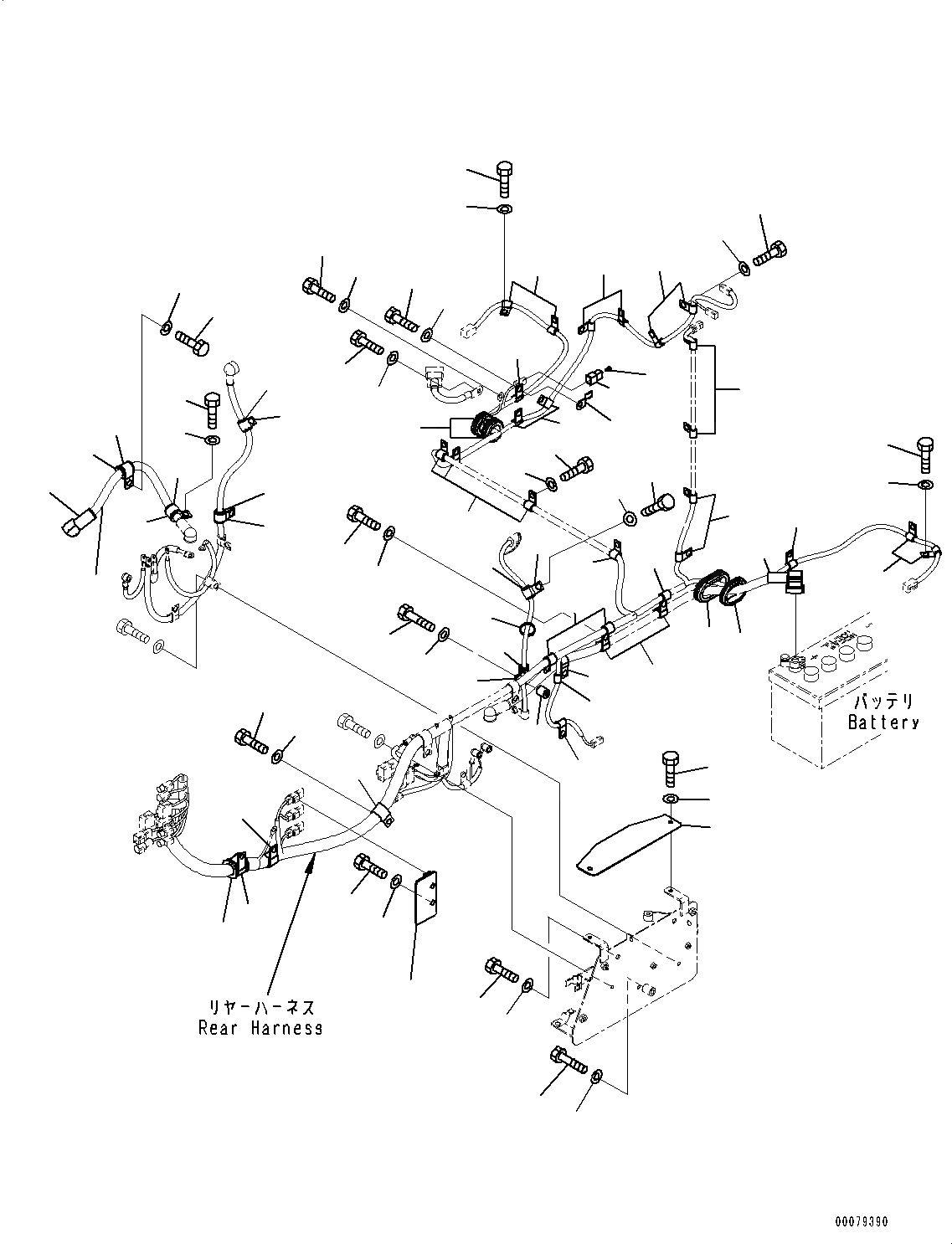 バッテリ
Battery

リヤーハーネス
Rear Harness

00079390