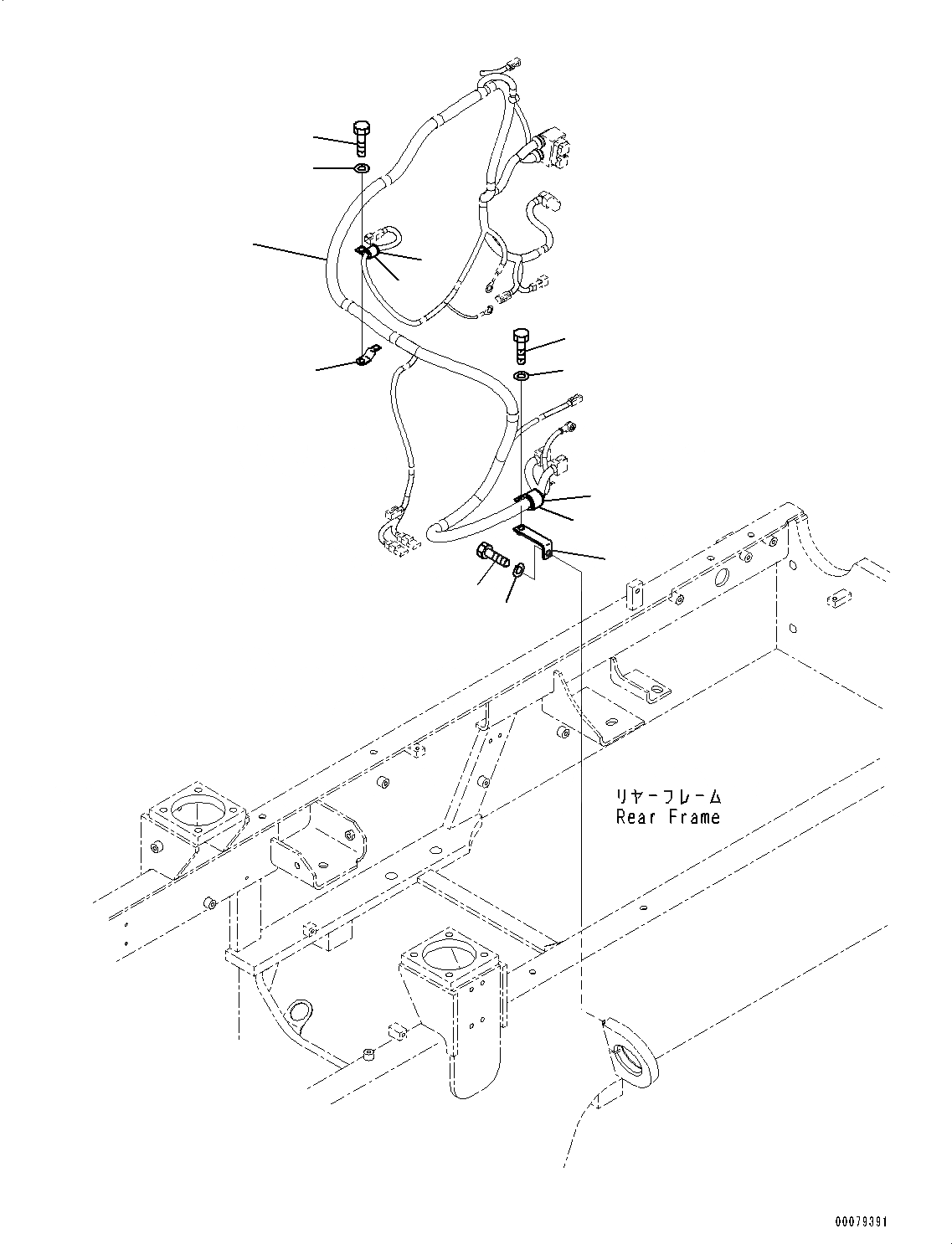 リヤーフレーム
Rear Frame

00079391