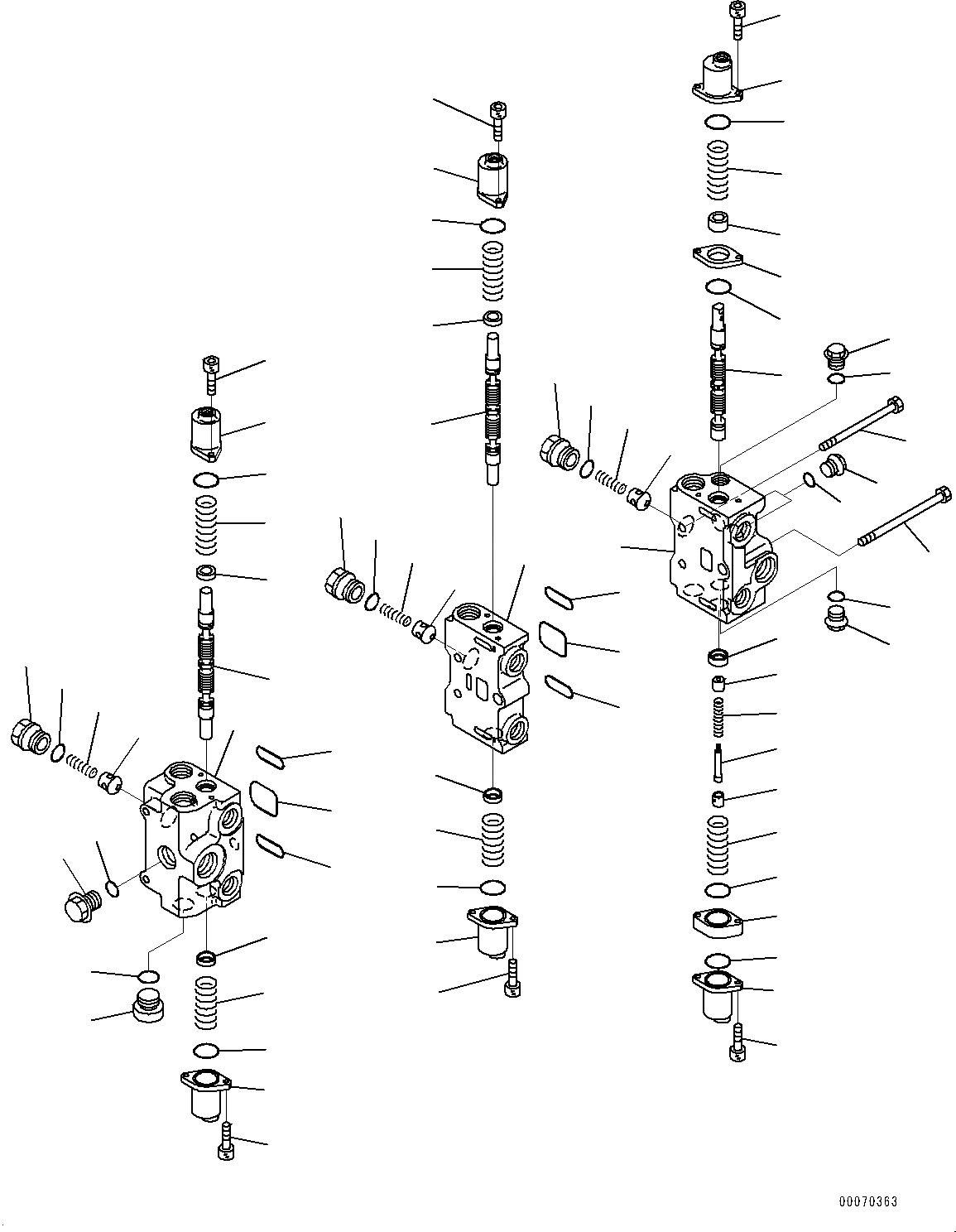 00070363