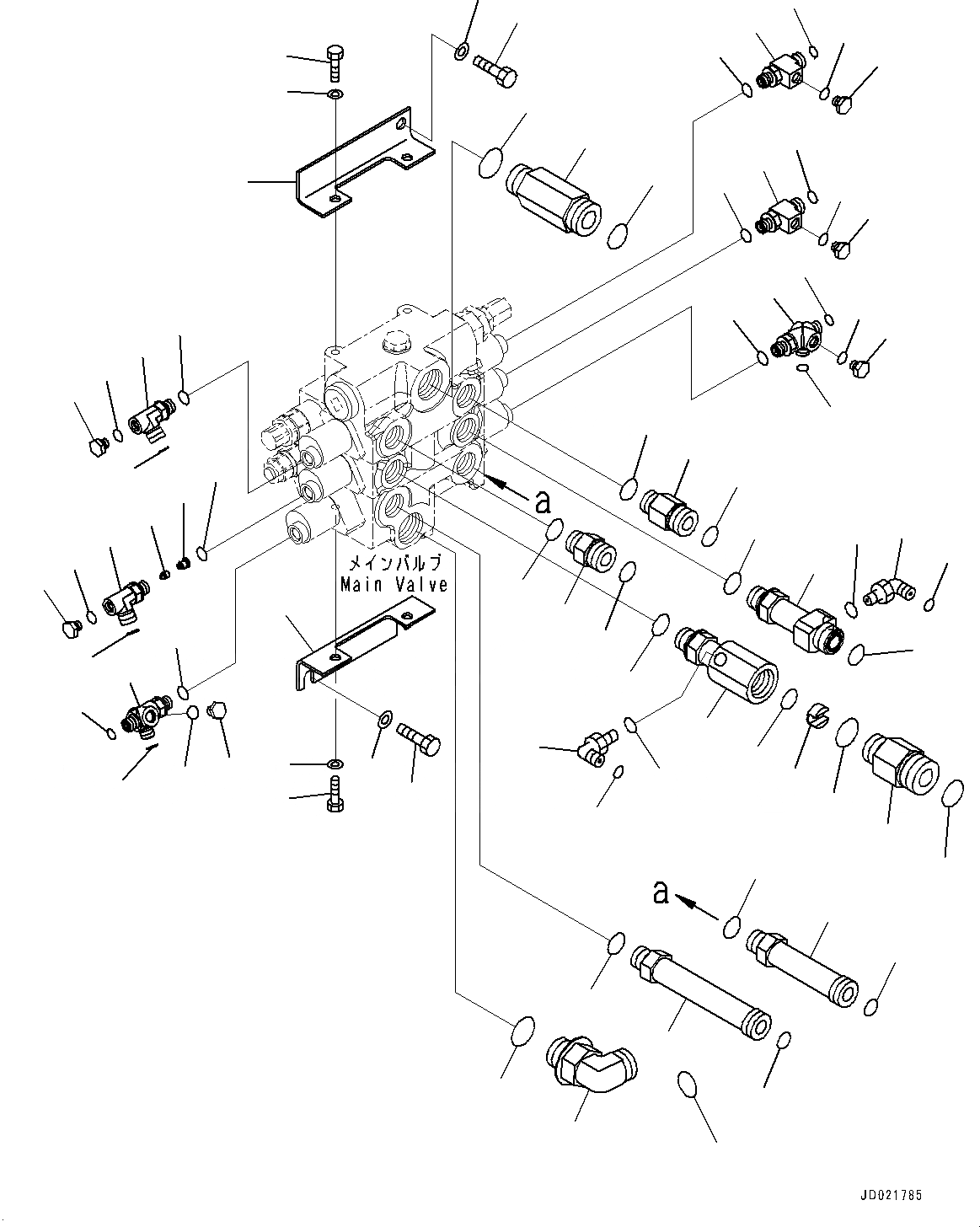 a

メインバルブ
Main Valve

a

JD021785